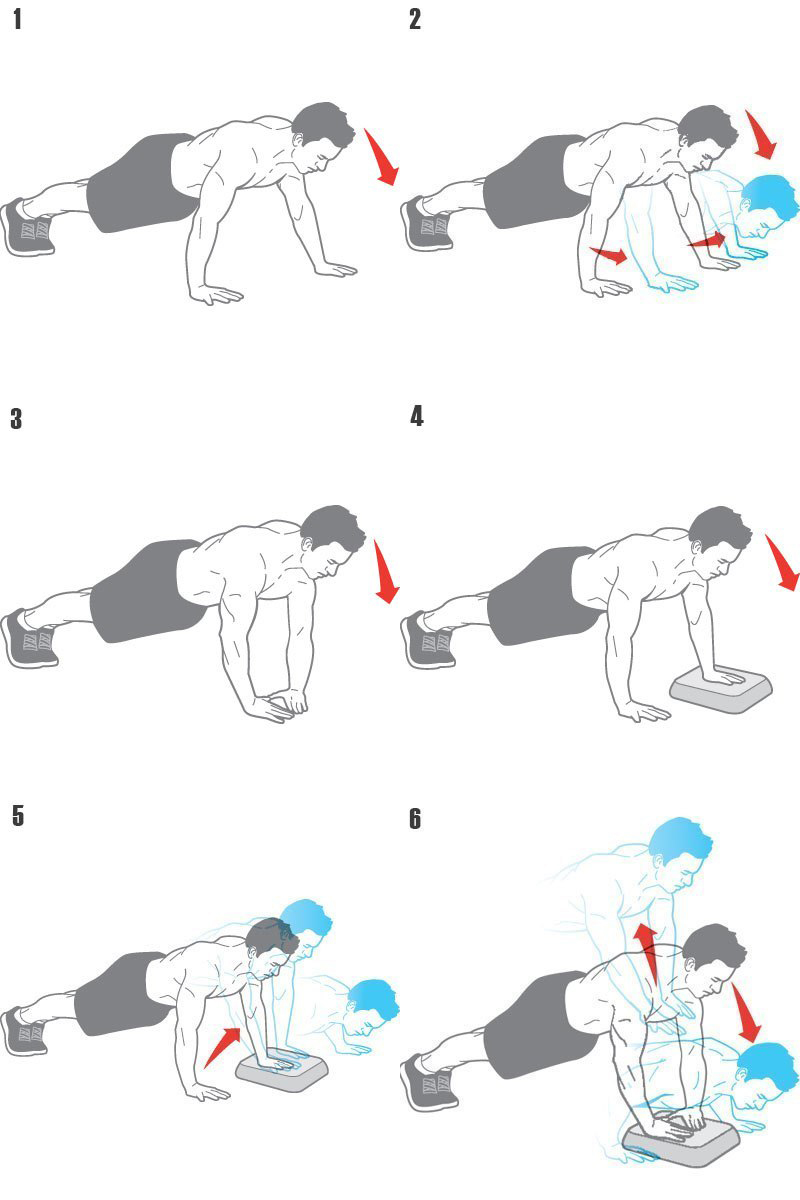 1

2

3

4

5

6