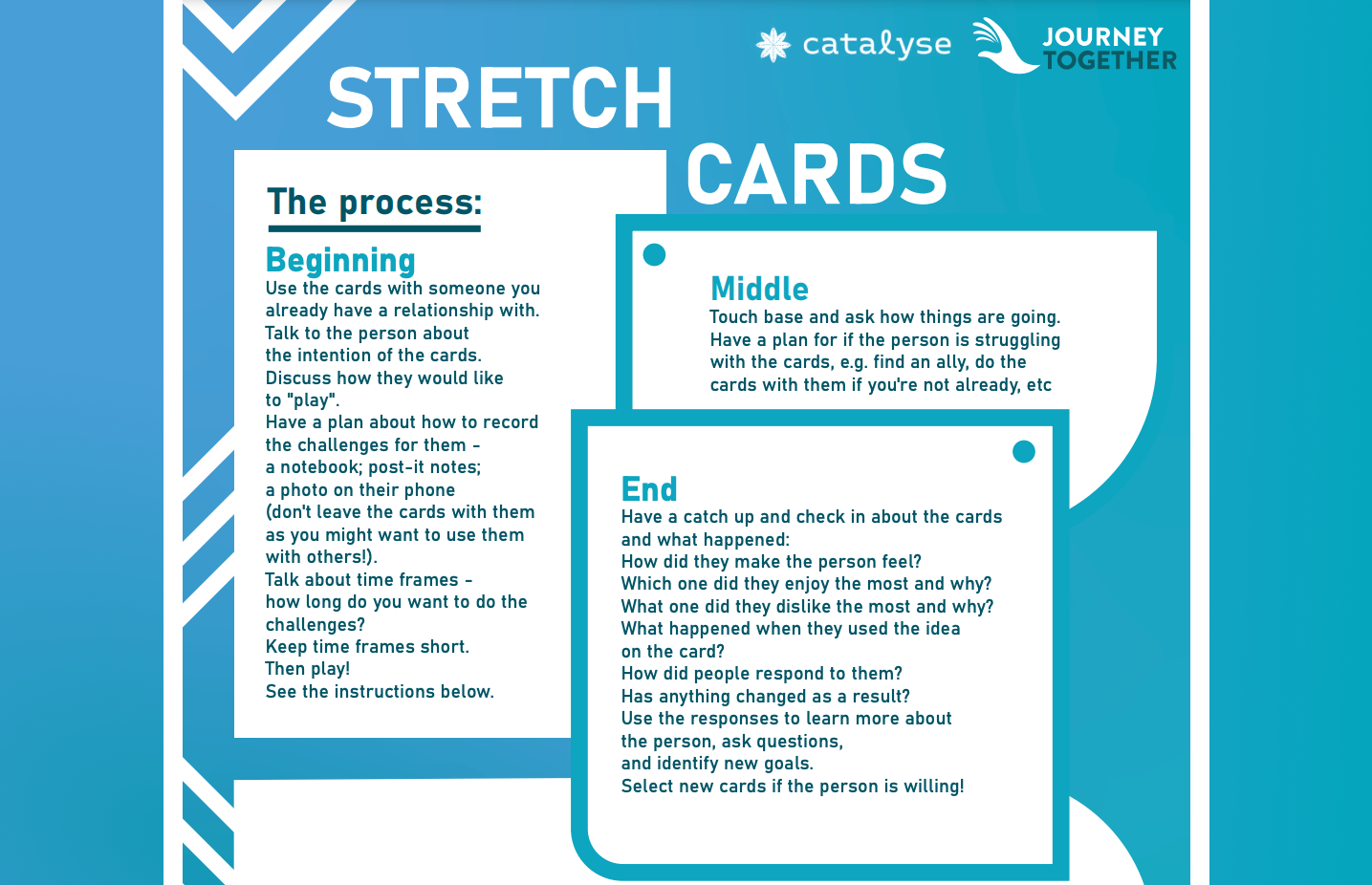 catalyse JOURNEY TOGETHER

STRETCH CARDS

The process:

Beginning
Use the cards with someone you already have a relationship with. Talk to the person about the intention of the cards. Discuss how they would like to "play". Have a plan about how to record the challenges for them - a notebook; post-it notes; a photo on their phone (don't leave the cards with them as you might want to use them with others!). Talk about time frames - how long do you want to do the challenges? Keep time frames short. Then play! See the instructions below.

Middle
Touch base and ask how things are going. Have a plan for if the person is struggling with the cards, e.g. find an ally, do the cards with them if you're not already, etc

End
Have a catch up and check in about the cards and what happened:
How did they make the person feel?
Which one did they enjoy the most and why?
What one did they dislike the most and why?
What happened when they used the idea on the card?
How did people respond to them?
Has anything changed as a result?
Use the responses to learn more about the person, ask questions, and identify new goals.
Select new cards if the person is willing!