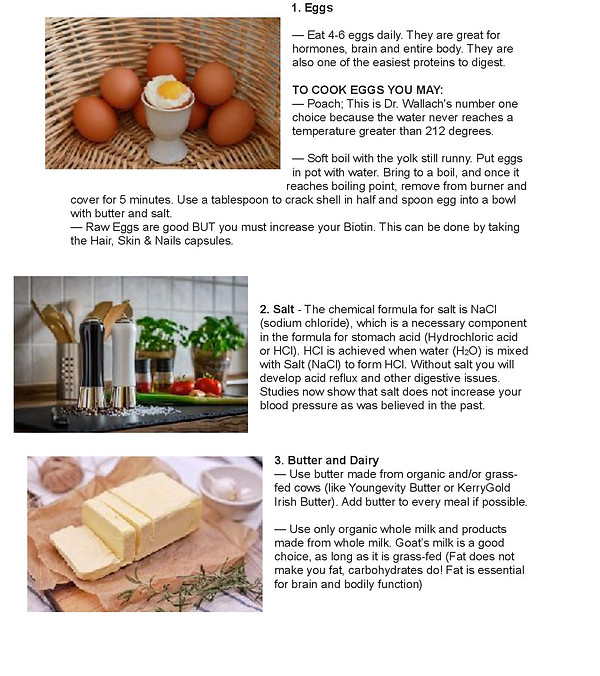 1. Eggs

— Eat 4-6 eggs daily. They are great for hormones, brain and entire body. They are also one of the easiest proteins to digest.

TO COOK EGGS YOU MAY:
— Poach; This is Dr. Wallach's number one choice because the water never reaches a temperature greater than 212 degrees.

— Soft boil with the yolk still runny. Put eggs in pot with water. Bring to a boil, and once it reaches boiling point, remove from burner and cover for 5 minutes. Use a tablespoon to crack shell in half and spoon egg into a bowl with butter and salt.
— Raw Eggs are good BUT you must increase your Biotin. This can be done by taking the Hair, Skin & Nails capsules.

2. Salt - The chemical formula for salt is NaCl (sodium chloride), which is a necessary component in the formula for stomach acid (Hydrochloric acid or HCl). HCl is achieved when water ($H_2O$) is mixed with Salt (NaCl) to form HCl. Without salt you will develop acid reflux and other digestive issues. Studies now show that salt does not increase your blood pressure as was believed in the past.

3. Butter and Dairy
— Use butter made from organic and/or grass-fed cows (like Youngevity Butter or KerryGold Irish Butter). Add butter to every meal if possible.

— Use only organic whole milk and products made from whole milk. Goat's milk is a good choice, as long as it is grass-fed (Fat does not make you fat, carbohydrates do! Fat is essential for brain and bodily function)