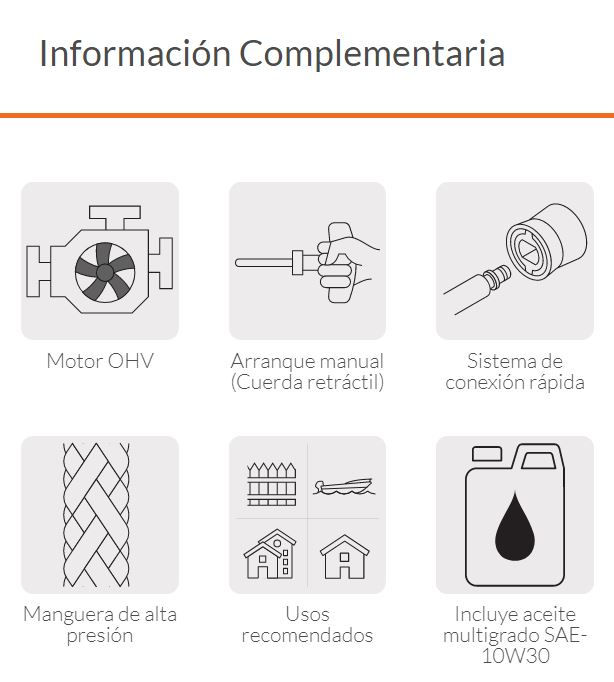 Información Complementaria

Motor OHV

Arranque manual (Cuerda retráctil)

Sistema de conexión rápida

Manguera de alta presión

Usos recomendados

Incluye aceite multigrado SAE-10W30