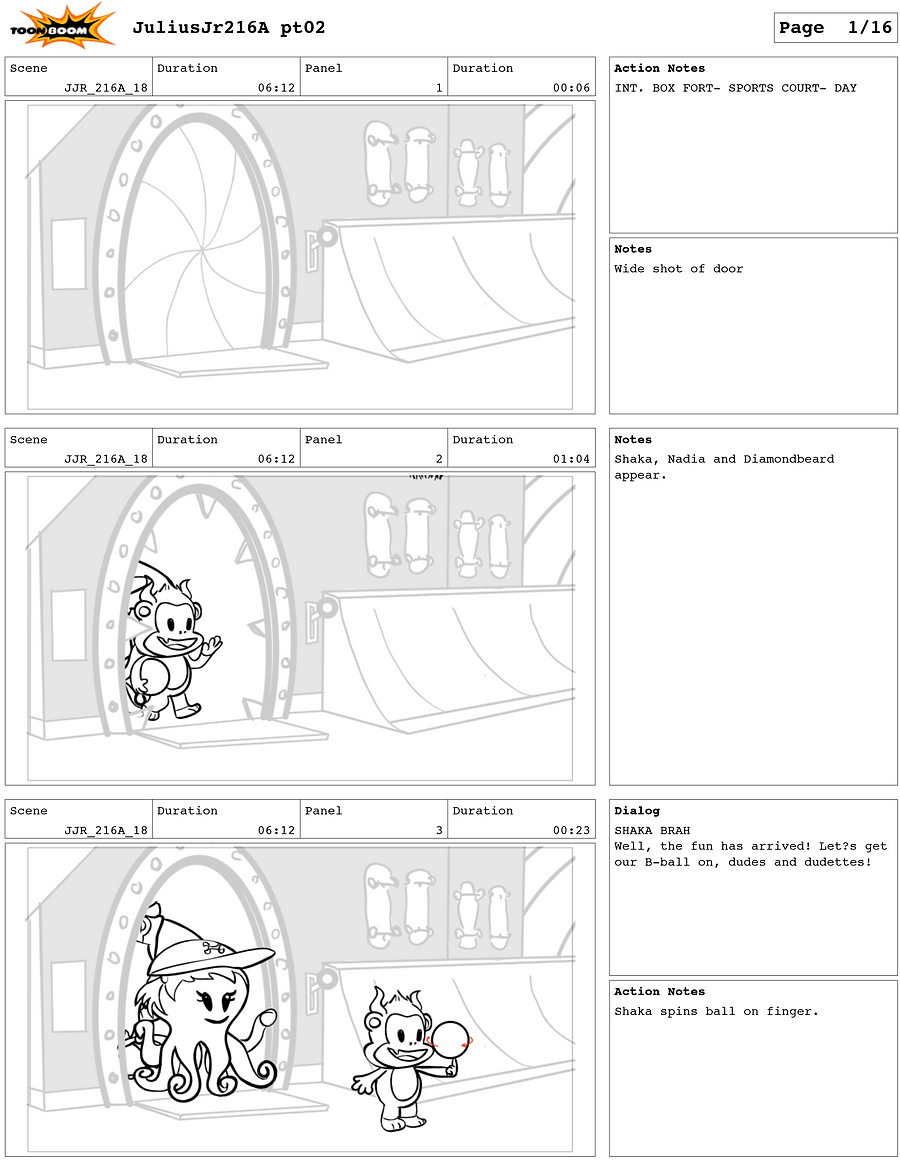 TOON BOOM

JuliusJr216A pt02

Page 1/16

| Scene | Duration | Panel | Duration |
|---|---|---|---|
| JJR_216A_18 | 06:12 | 1 | 00:06 |

Action Notes
INT. BOX FORT- SPORTS COURT- DAY

Notes
Wide shot of door

| Scene | Duration | Panel | Duration |
|---|---|---|---|
| JJR_216A_18 | 06:12 | 2 | 01:04 |

Notes
Shaka, Nadia and Diamondbeard appear.

| Scene | Duration | Panel | Duration |
|---|---|---|---|
| JJR_216A_18 | 06:12 | 3 | 00:23 |

Dialog
SHAKA BRAH
Well, the fun has arrived! Let?s get our B-ball on, dudes and dudettes!

Action Notes
Shaka spins ball on finger.