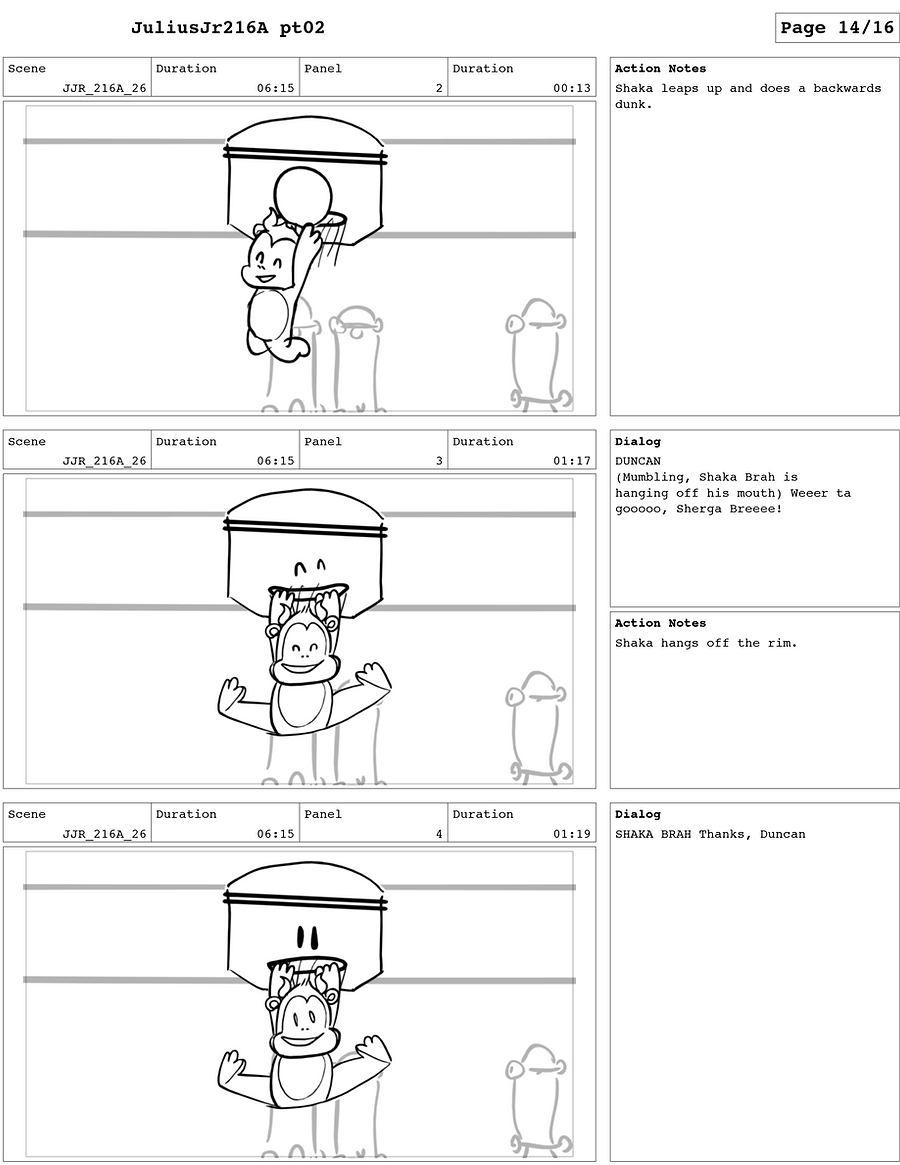 JuliusJr216A pt02

Page 14/16

| Scene | Duration | Panel | Duration |
|---|---|---|---|
| JJR_216A_26 | 06:15 | 2 | 00:13 |

Action Notes
Shaka leaps up and does a backwards dunk.

| Scene | Duration | Panel | Duration |
|---|---|---|---|
| JJR_216A_26 | 06:15 | 3 | 01:17 |

Dialog
DUNCAN
(Mumbling, Shaka Brah is hanging off his mouth) Weeer ta gooooo, Sherga Breeee!

Action Notes
Shaka hangs off the rim.

| Scene | Duration | Panel | Duration |
|---|---|---|---|
| JJR_216A_26 | 06:15 | 4 | 01:19 |

Dialog
SHAKA BRAH Thanks, Duncan