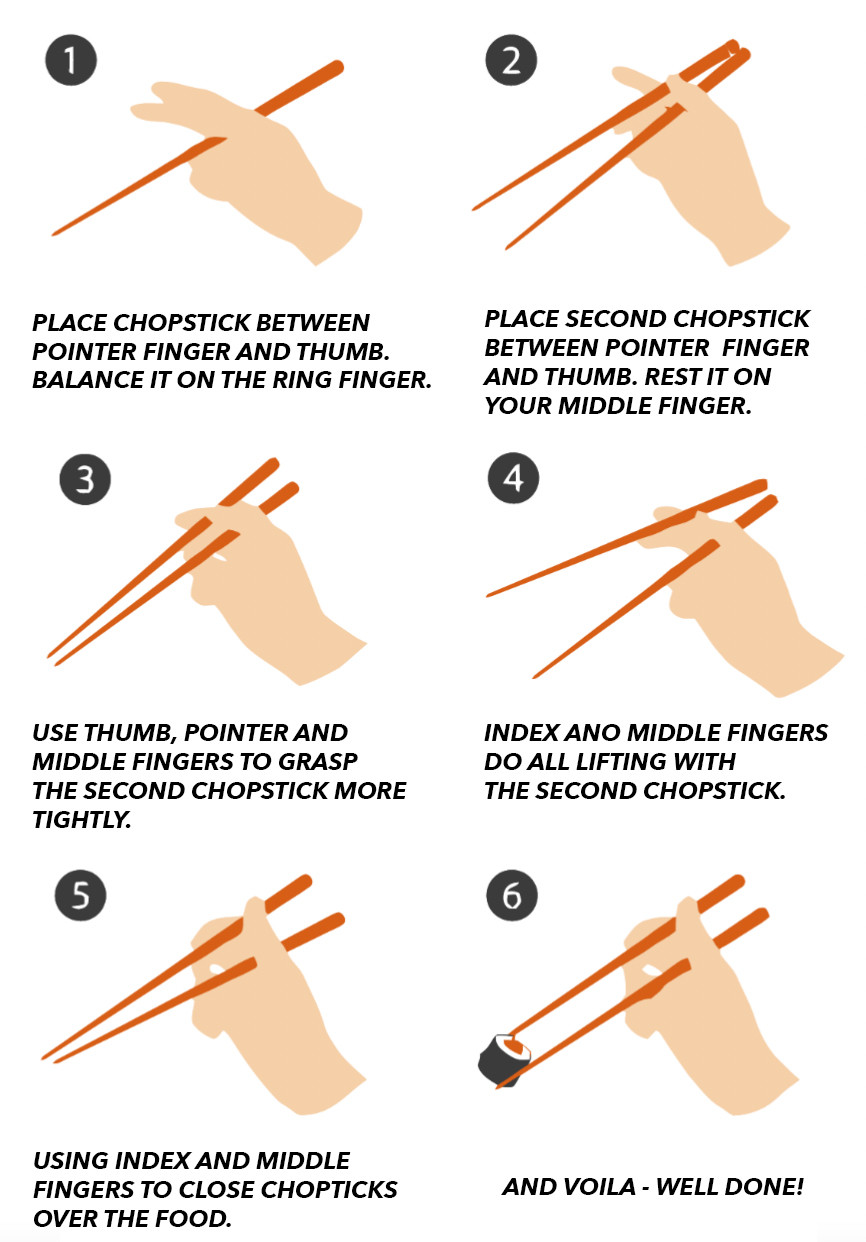 1

PLACE CHOPSTICK BETWEEN POINTER FINGER AND THUMB. BALANCE IT ON THE RING FINGER.

2

PLACE SECOND CHOPSTICK BETWEEN POINTER FINGER AND THUMB. REST IT ON YOUR MIDDLE FINGER.

3

USE THUMB, POINTER AND MIDDLE FINGERS TO GRASP THE SECOND CHOPSTICK MORE TIGHTLY.

4

INDEX ANO MIDDLE FINGERS DO ALL LIFTING WITH THE SECOND CHOPSTICK.

5

USING INDEX AND MIDDLE FINGERS TO CLOSE CHOPTICKS OVER THE FOOD.

6

AND VOILA - WELL DONE!