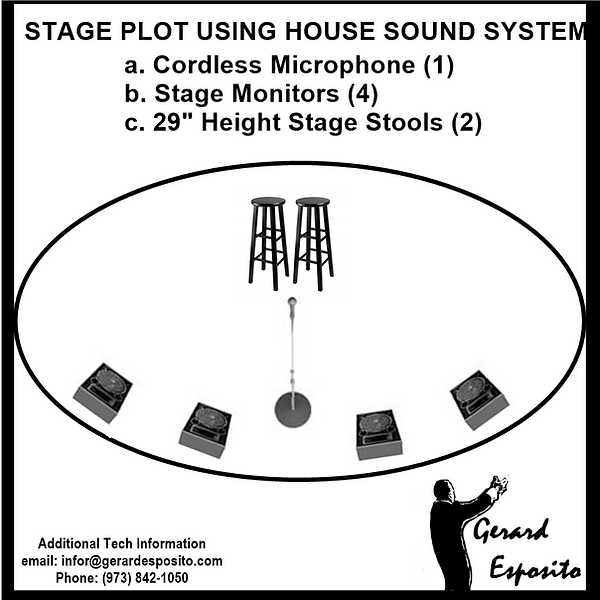 STAGE PLOT USING HOUSE SOUND SYSTEM
a. Cordless Microphone (1)
b. Stage Monitors (4)
c. 29" Height Stage Stools (2)

Additional Tech Information
email: infor@gerardesposito.com
Phone: (973) 842-1050

Gerard Esposito