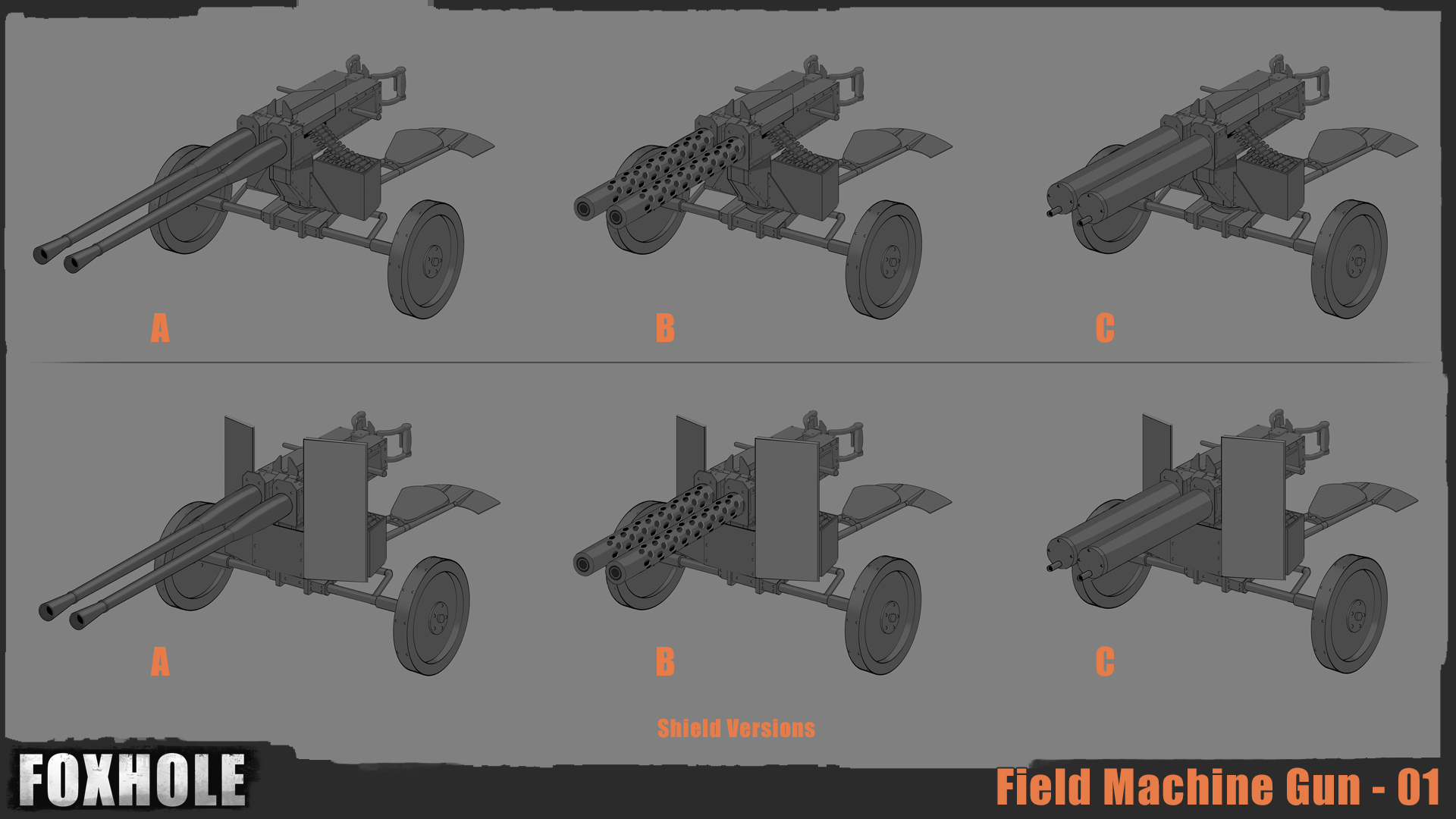 A

B

C

A

B

C

Shield Versions

FOXHOLE

Field Machine Gun - 01