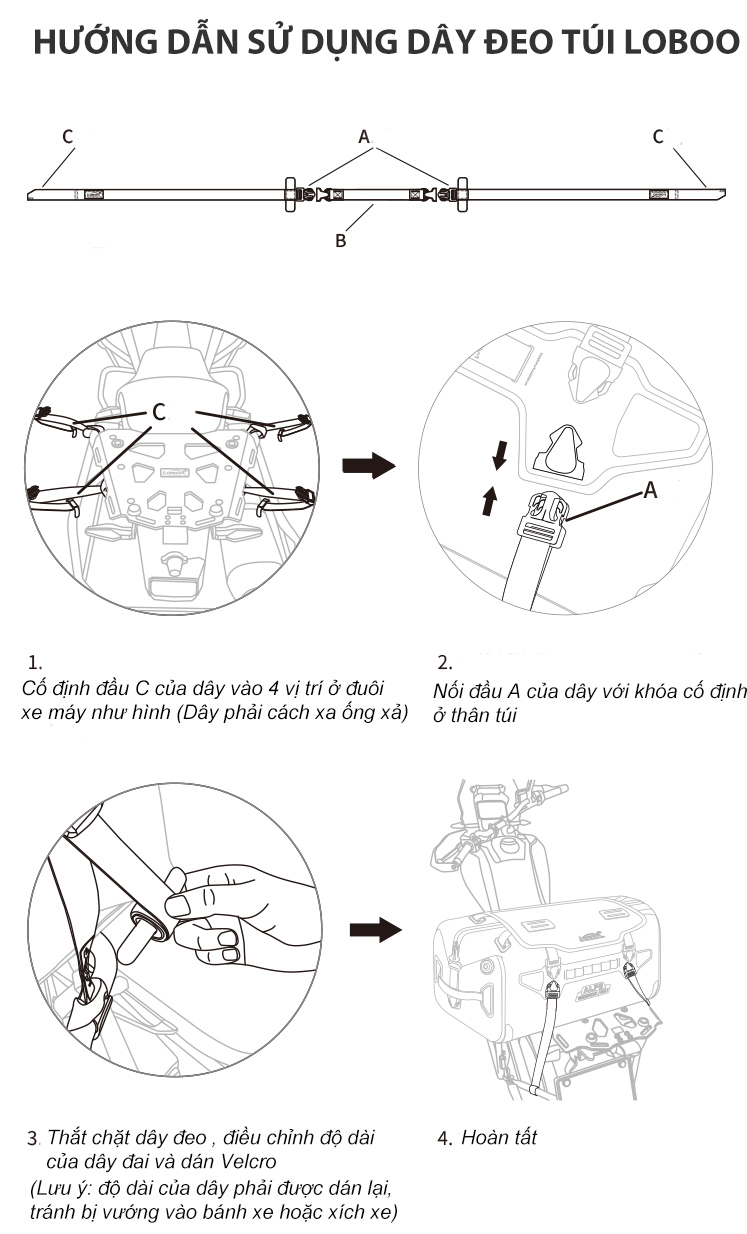 HƯỚNG DẪN SỬ DỤNG DÂY ĐEO TÚI LOBOO

C

A

C

B

C

A

1.
Cố định đầu C của dây vào 4 vị trí ở đuôi xe máy như hình (Dây phải cách xa ống xả)

2.
Nối đầu A của dây với khóa cố định ở thân túi

3. Thắt chặt dây đeo , điều chỉnh độ dài của dây đai và dán Velcro
(Lưu ý: độ dài của dây phải được dán lại, tránh bị vướng vào bánh xe hoặc xích xe)

4. Hoàn tất