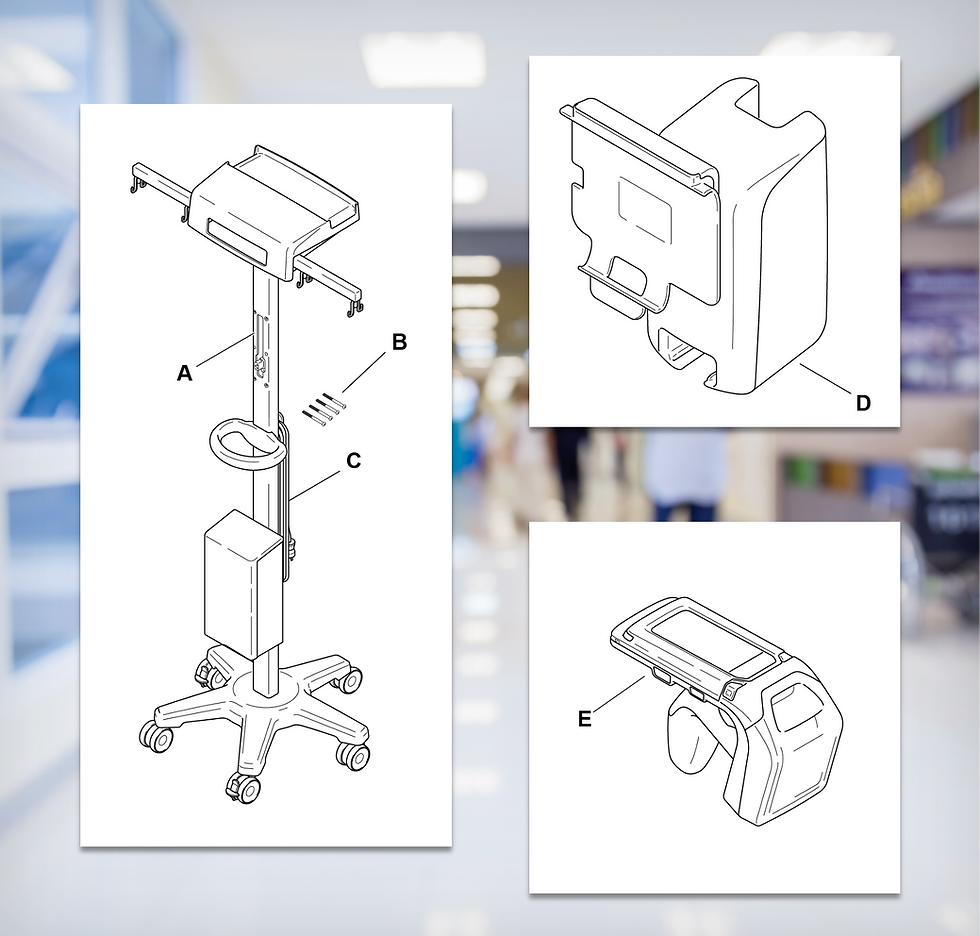 A
B
C
D
E