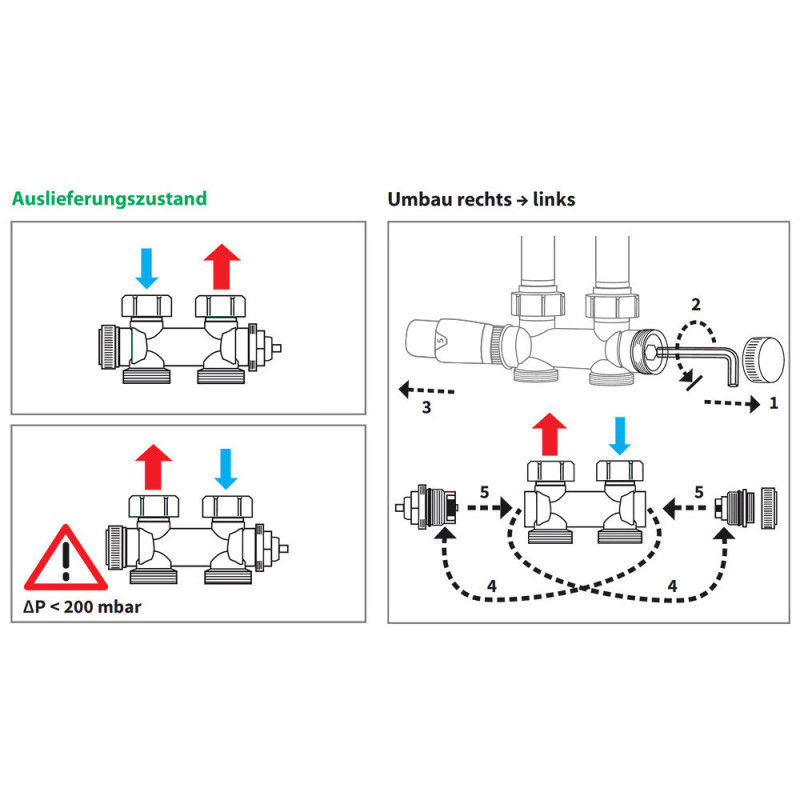 Auslieferungszustand

ΔP < 200 mbar

Umbau rechts → links

2

3

1

5

5

4

4