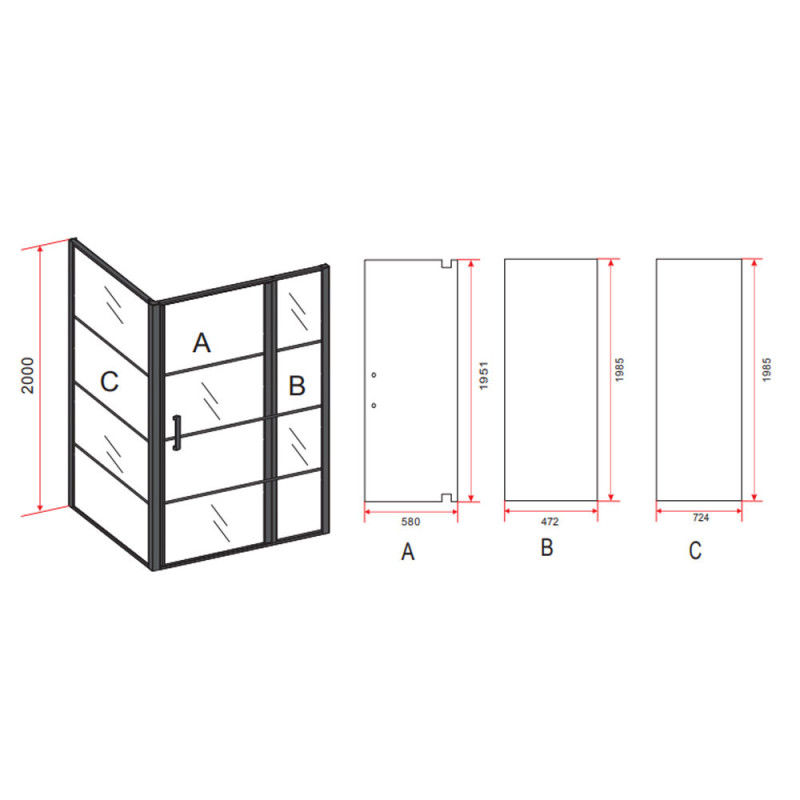 2000

C

A

B

1951

580

A

1985

472

B

1985

724

C