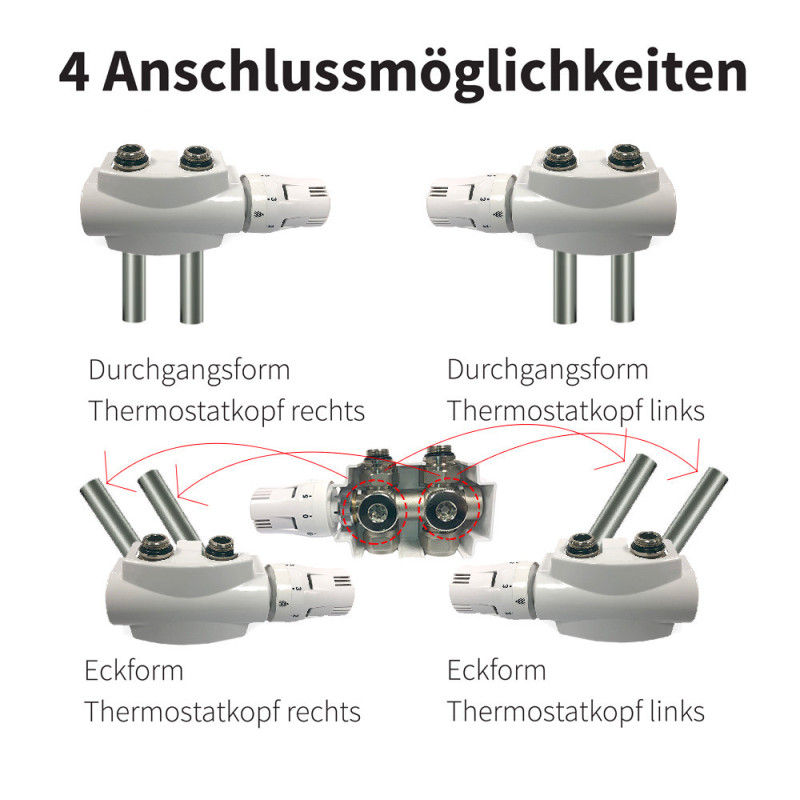 4 Anschlussmöglichkeiten

Durchgangsform
Thermostatkopf rechts

Durchgangsform
Thermostatkopf links

Eckform
Thermostatkopf rechts

Eckform
Thermostatkopf links