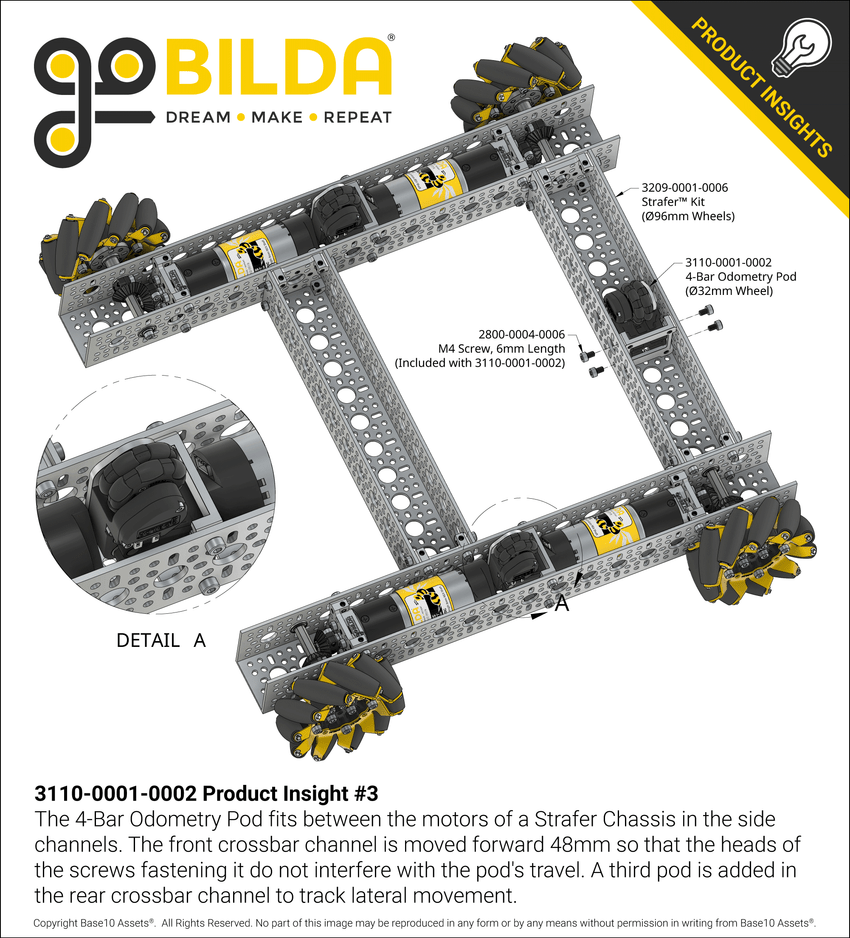 goBILDA®
DREAM • MAKE • REPEAT

PRODUCT INSIGHTS

3209-0001-0006
Strafer™ Kit
(Ø96mm Wheels)

3110-0001-0002
4-Bar Odometry Pod
(Ø32mm Wheel)

2800-0004-0006
M4 Screw, 6mm Length
(Included with 3110-0001-0002)

A

DETAIL A

3110-0001-0002 Product Insight #3
The 4-Bar Odometry Pod fits between the motors of a Strafer Chassis in the side channels. The front crossbar channel is moved forward 48mm so that the heads of the screws fastening it do not interfere with the pod's travel. A third pod is added in the rear crossbar channel to track lateral movement.

Copyright Base10 Assets®. All Rights Reserved. No part of this image may be reproduced in any form or by any means without permission in writing from Base10 Assets®.