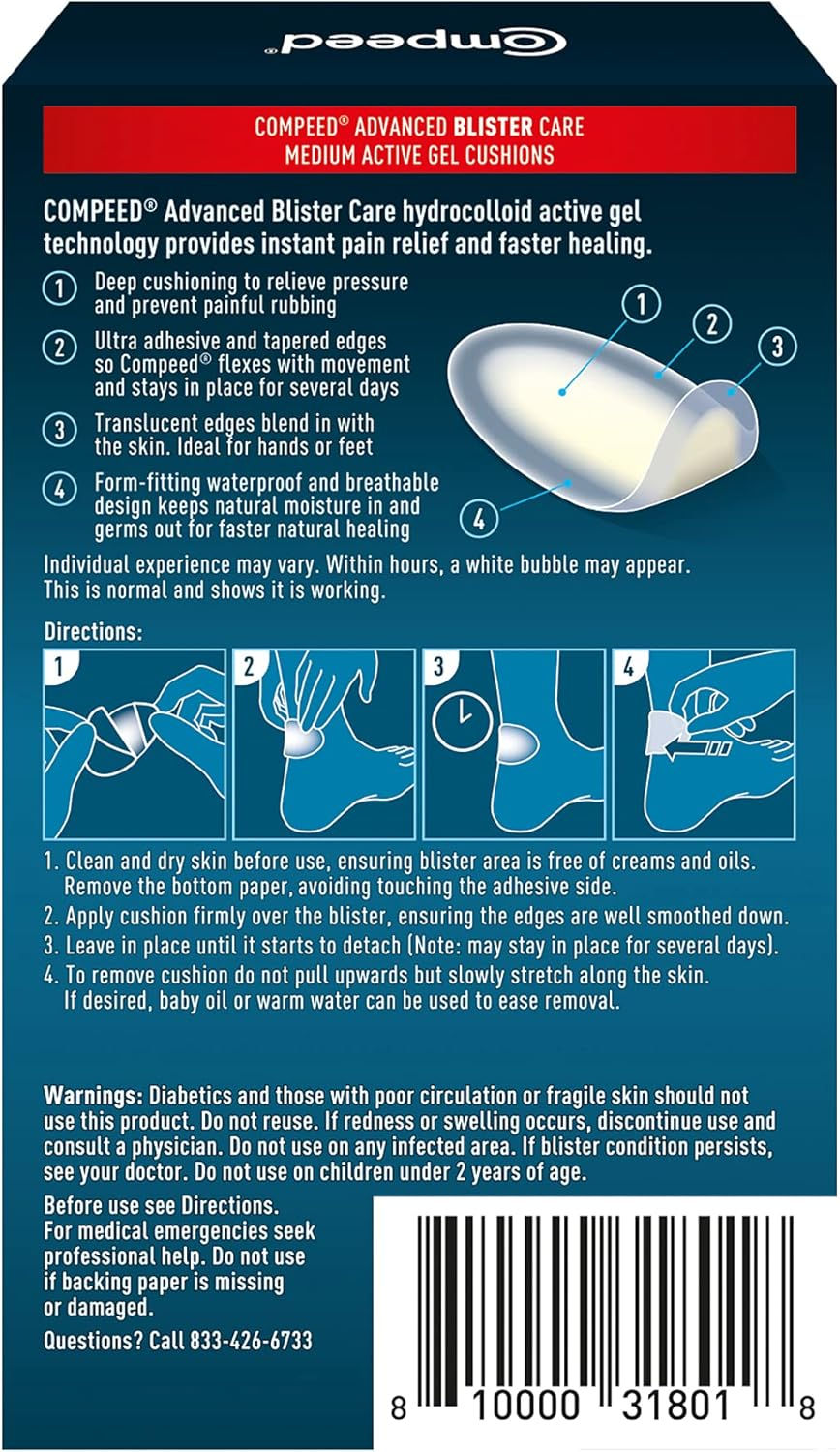 Compeed

COMPEED® ADVANCED BLISTER CARE
MEDIUM ACTIVE GEL CUSHIONS

COMPEED® Advanced Blister Care hydrocolloid active gel technology provides instant pain relief and faster healing.

1 Deep cushioning to relieve pressure and prevent painful rubbing

2 Ultra adhesive and tapered edges so Compeed® flexes with movement and stays in place for several days

3 Translucent edges blend in with the skin. Ideal for hands or feet

4 Form-fitting waterproof and breathable design keeps natural moisture in and germs out for faster natural healing

1 2 3 4

Individual experience may vary. Within hours, a white bubble may appear. This is normal and shows it is working.

Directions:

1 2 3 4

1. Clean and dry skin before use, ensuring blister area is free of creams and oils. Remove the bottom paper, avoiding touching the adhesive side.
2. Apply cushion firmly over the blister, ensuring the edges are well smoothed down.
3. Leave in place until it starts to detach (Note: may stay in place for several days).
4. To remove cushion do not pull upwards but slowly stretch along the skin. If desired, baby oil or warm water can be used to ease removal.

Warnings: Diabetics and those with poor circulation or fragile skin should not use this product. Do not reuse. If redness or swelling occurs, discontinue use and consult a physician. Do not use on any infected area. If blister condition persists, see your doctor. Do not use on children under 2 years of age.

Before use see Directions. For medical emergencies seek professional help. Do not use if backing paper is missing or damaged.

Questions? Call 833-426-6733

8 10000 31801 8