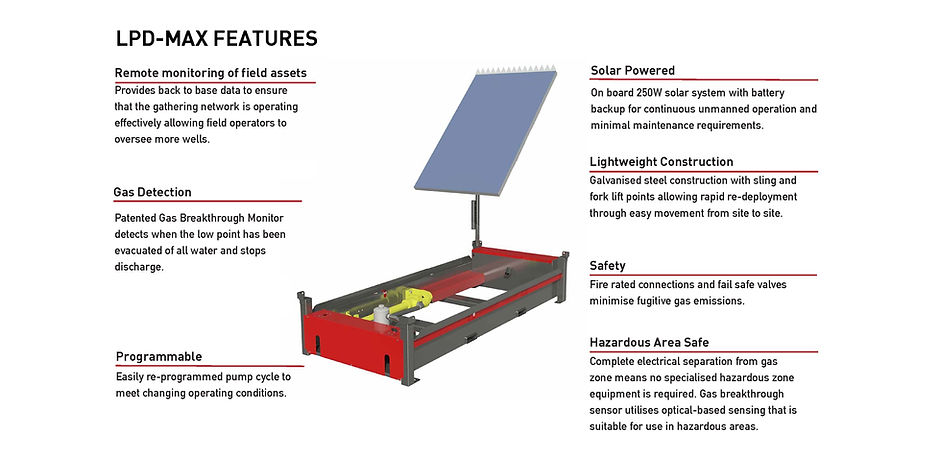 LPD-MAX FEATURES

Remote monitoring of field assets
Provides back to base data to ensure that the gathering network is operating effectively allowing field operators to oversee more wells.

Gas Detection
Patented Gas Breakthrough Monitor detects when the low point has been evacuated of all water and stops discharge.

Programmable
Easily re-programmed pump cycle to meet changing operating conditions.

Solar Powered
On board 250W solar system with battery backup for continuous unmanned operation and minimal maintenance requirements.

Lightweight Construction
Galvanised steel construction with sling and fork lift points allowing rapid re-deployment through easy movement from site to site.

Safety
Fire rated connections and fail safe valves minimise fugitive gas emissions.

Hazardous Area Safe
Complete electrical separation from gas zone means no specialised hazardous zone equipment is required. Gas breakthrough sensor utilises optical-based sensing that is suitable for use in hazardous areas.