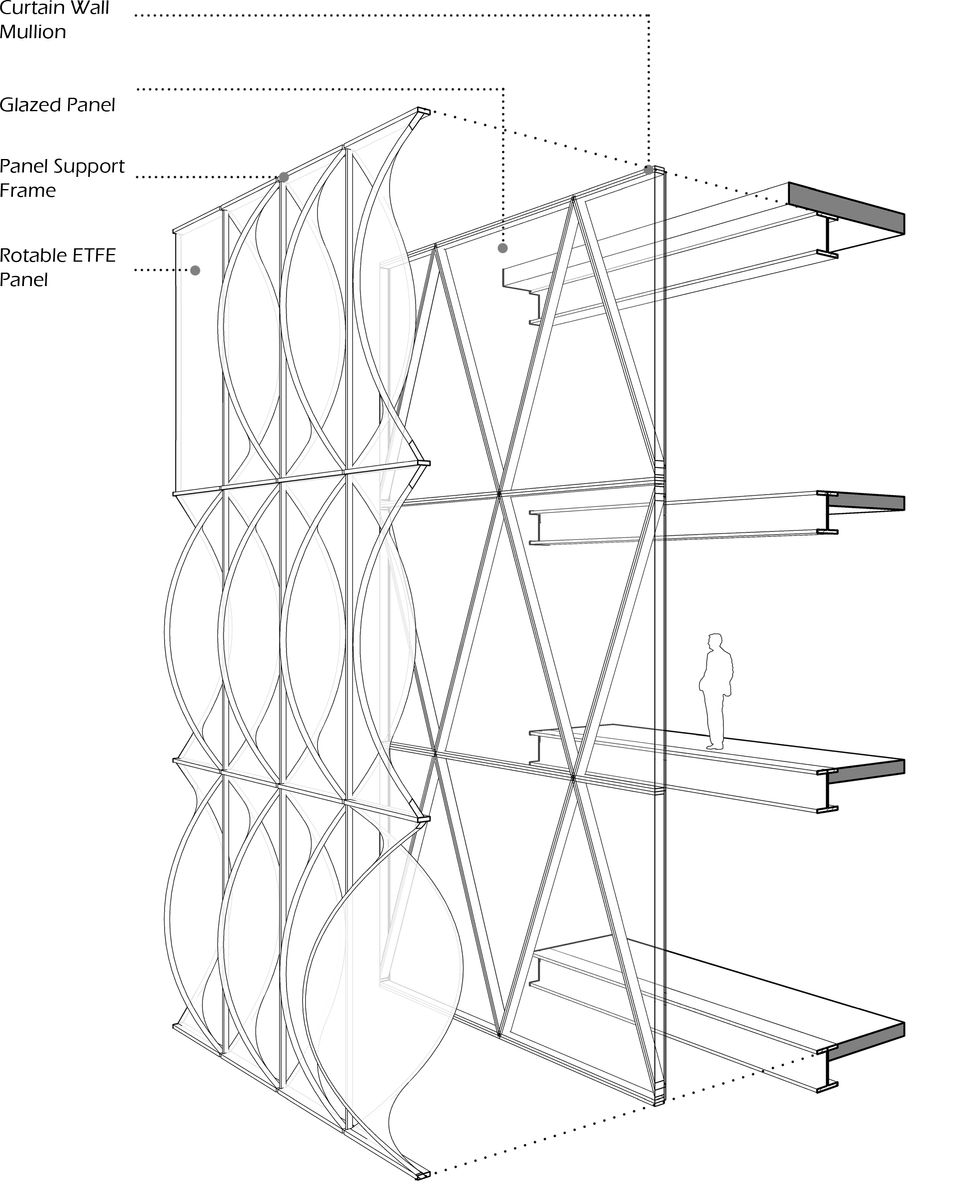 Curtain Wall Mullion

Glazed Panel

Panel Support Frame

Rotable ETFE Panel