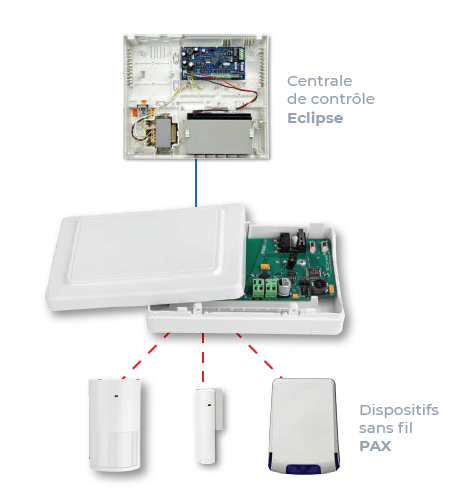 Centrale
de contrôle
**Eclipse**

Dispositifs
sans fil
**PAX**