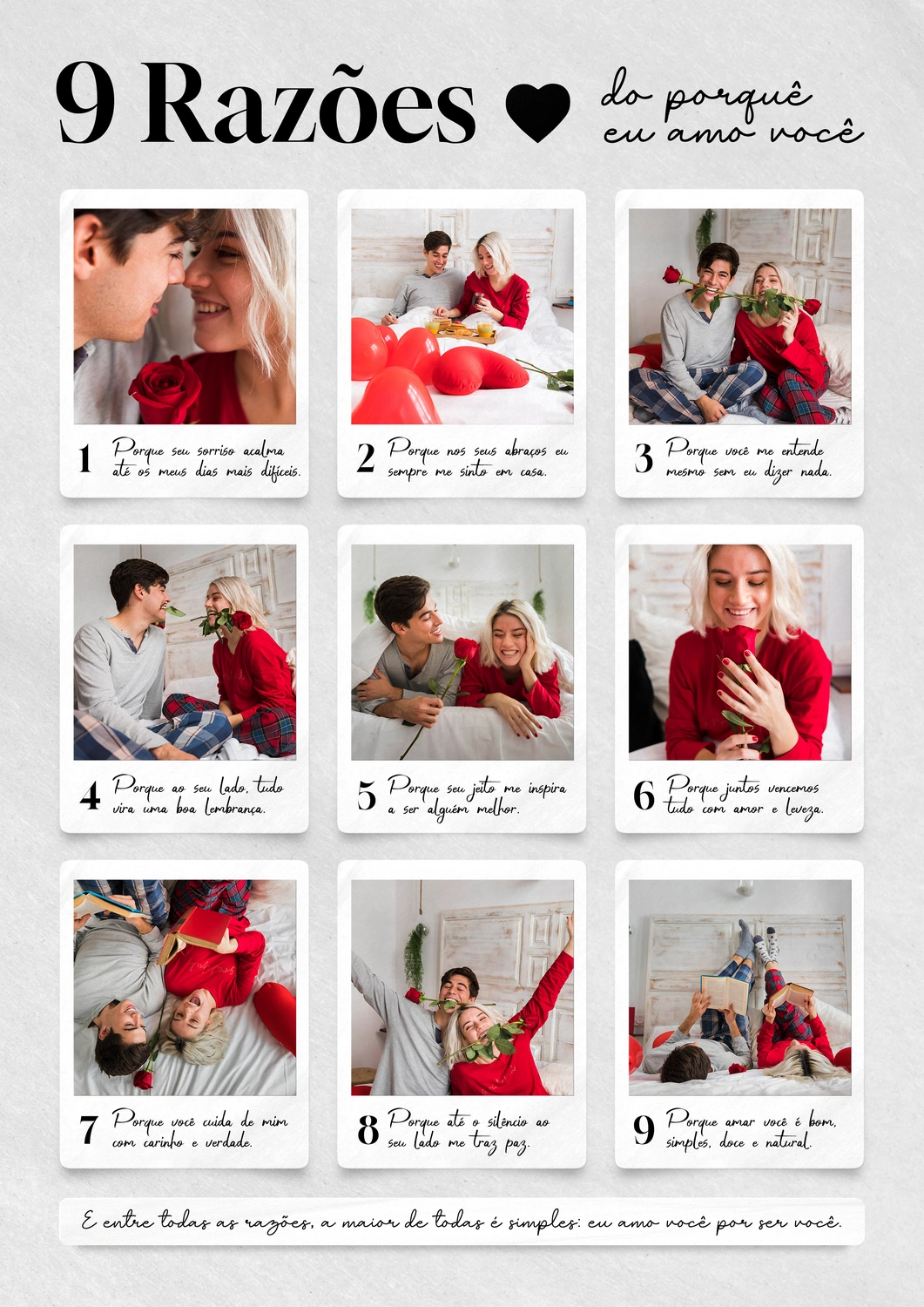 9 Razões do porquê eu amo você

1 Porque seu sorriso acalma até os meus dias mais difíceis.

2 Porque nos seus abraços eu sempre me sinto em casa.

3 Porque você me entende mesmo sem eu dizer nada.

4 Porque ao seu lado, tudo vira uma boa lembrança.

5 Porque seu jeito me inspira a ser alguém melhor.

6 Porque juntos vencemos tudo com amor e leveza.

7 Porque você cuida de mim com carinho e verdade.

8 Porque até o silêncio ao seu lado me traz paz.

9 Porque amar você é bom, simples, doce e natural.

E entre todas as razões, a maior de todas é simples: eu amo você por ser você.