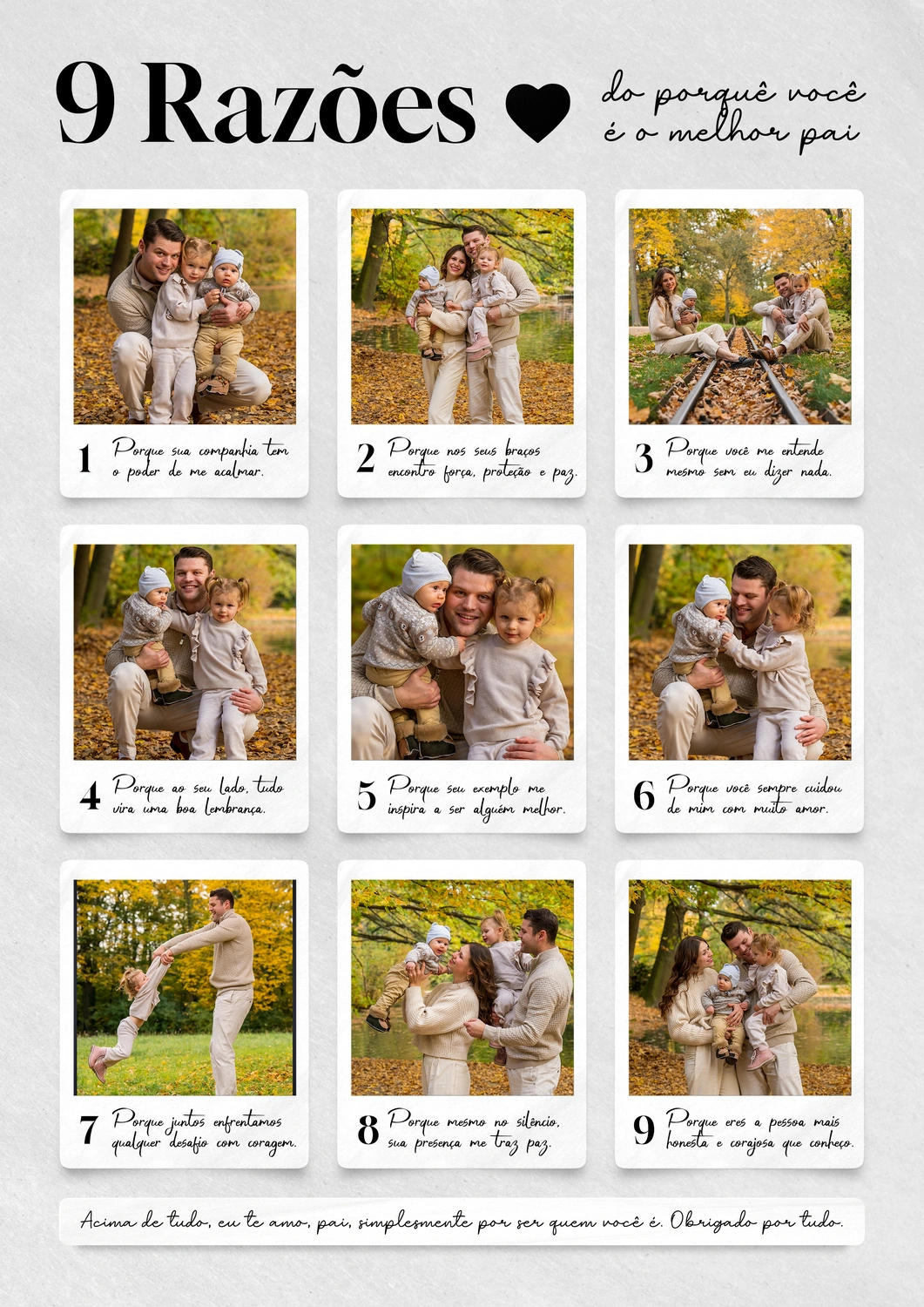 9 Razões

do porquê você é o melhor pai

1 Porque sua companhia tem o poder de me acalmar.

2 Porque nos seus braços encontro força, proteção e paz.

3 Porque você me entende mesmo sem eu dizer nada.

4 Porque ao seu lado, tudo vira uma boa lembrança.

5 Porque seu exemplo me inspira a ser alguém melhor.

6 Porque você sempre cuidou de mim com muito amor.

7 Porque juntos enfrentamos qualquer desafio com coragem.

8 Porque mesmo no silêncio, sua presença me traz paz.

9 Porque eres a pessoa mais honesta e corajosa que conheço.

Acima de tudo, eu te amo, pai, simplesmente por ser quem você é. Obrigado por tudo.