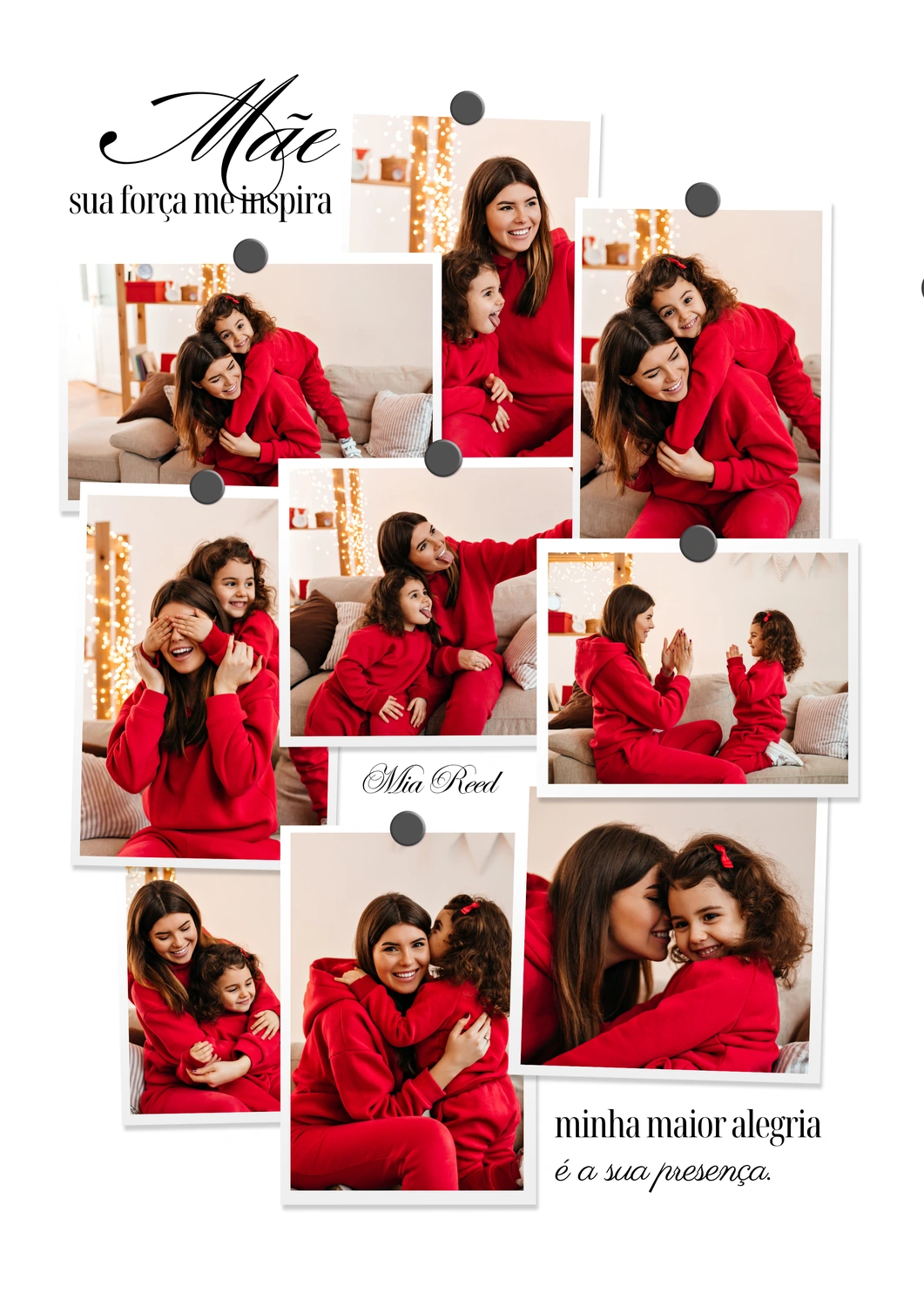 Mãe
sua força me inspira

Mia Reed

minha maior alegria
é a sua presença.