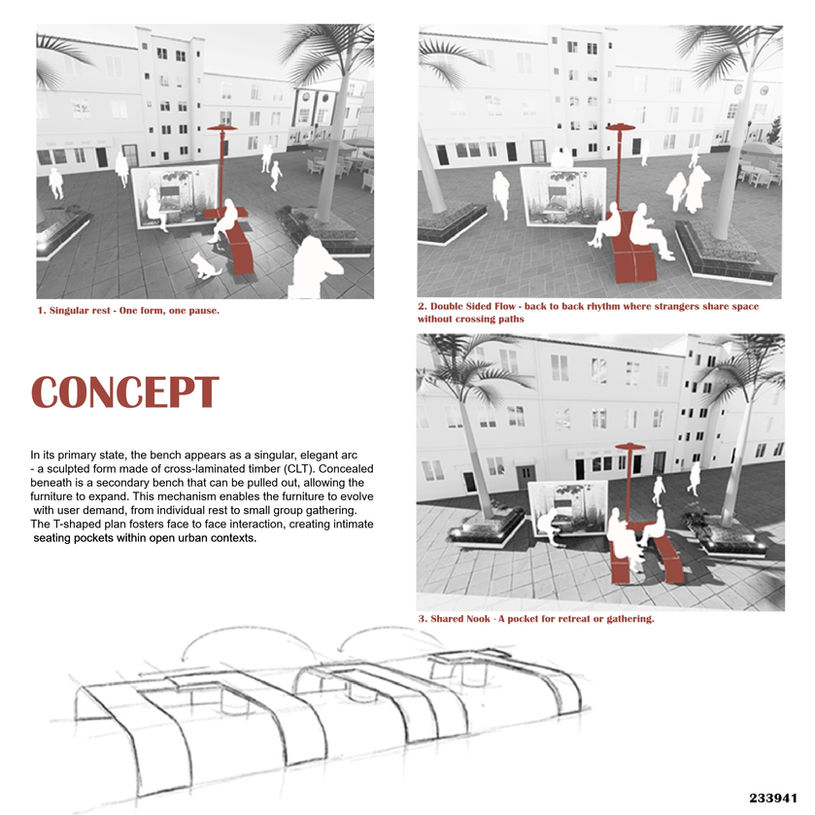 1. Singular rest - One form, one pause.

2. Double Sided Flow - back to back rhythm where strangers share space without crossing paths

CONCEPT

In its primary state, the bench appears as a singular, elegant arc - a sculpted form made of cross-laminated timber (CLT). Concealed beneath is a secondary bench that can be pulled out, allowing the furniture to expand. This mechanism enables the furniture to evolve with user demand, from individual rest to small group gathering. The T-shaped plan fosters face to face interaction, creating intimate seating pockets within open urban contexts.

3. Shared Nook - A pocket for retreat or gathering.

233941