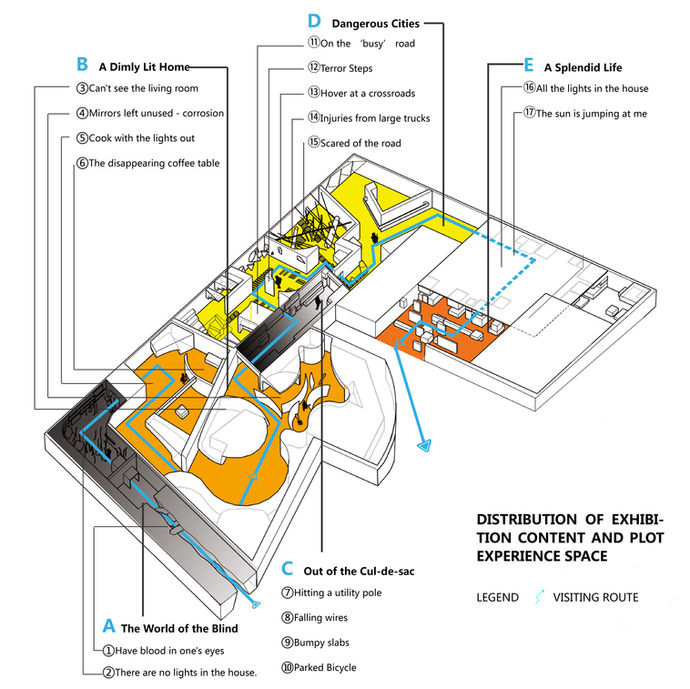 D Dangerous Cities
⑪On the 'busy' road
⑫Terror Steps
⑬Hover at a crossroads
⑭Injuries from large trucks
⑮Scared of the road

B A Dimly Lit Home
③Can't see the living room
④Mirrors left unused - corrosion
⑤Cook with the lights out
⑥The disappearing coffee table

E A Splendid Life
⑯All the lights in the house
⑰The sun is jumping at me

DISTRIBUTION OF EXHIBITION CONTENT AND PLOT EXPERIENCE SPACE

LEGEND VISITING ROUTE

C Out of the Cul-de-sac
⑦Hitting a utility pole
⑧Falling wires
⑨Bumpy slabs
⑩Parked Bicycle

A The World of the Blind
①Have blood in one's eyes
②There are no lights in the house.