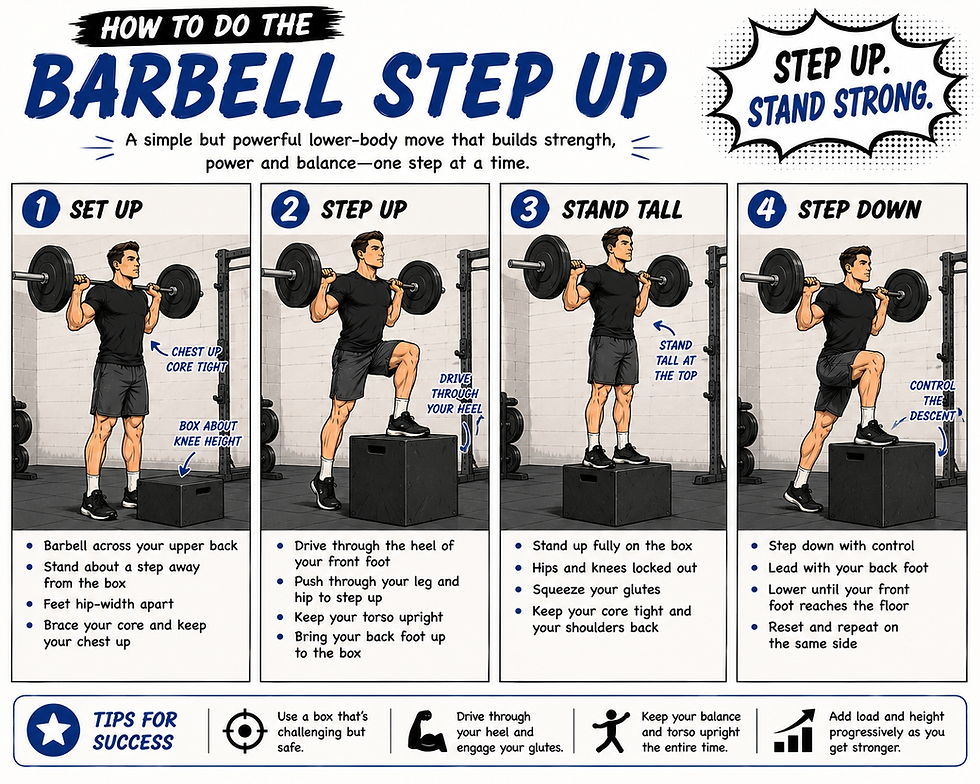 HOW TO DO THE
BARBELL STEP UP

STEP UP.
STAND STRONG.

A simple but powerful lower-body move that builds strength, power and balance—one step at a time.

1 SET UP

CHEST UP
CORE TIGHT

BOX ABOUT
KNEE HEIGHT

- Barbell across your upper back
- Stand about a step away from the box
- Feet hip-width apart
- Brace your core and keep your chest up

2 STEP UP

DRIVE
THROUGH
YOUR HEEL

- Drive through the heel of your front foot
- Push through your leg and hip to step up
- Keep your torso upright
- Bring your back foot up to the box

3 STAND TALL

STAND
TALL AT
THE TOP

- Stand up fully on the box
- Hips and knees locked out
- Squeeze your glutes
- Keep your core tight and your shoulders back

4 STEP DOWN

CONTROL
THE
DESCENT

- Step down with control
- Lead with your back foot
- Lower until your front foot reaches the floor
- Reset and repeat on the same side

TIPS FOR SUCCESS

Use a box that's challenging but safe.

Drive through your heel and engage your glutes.

Keep your balance and torso upright the entire time.

Add load and height progressively as you get stronger.