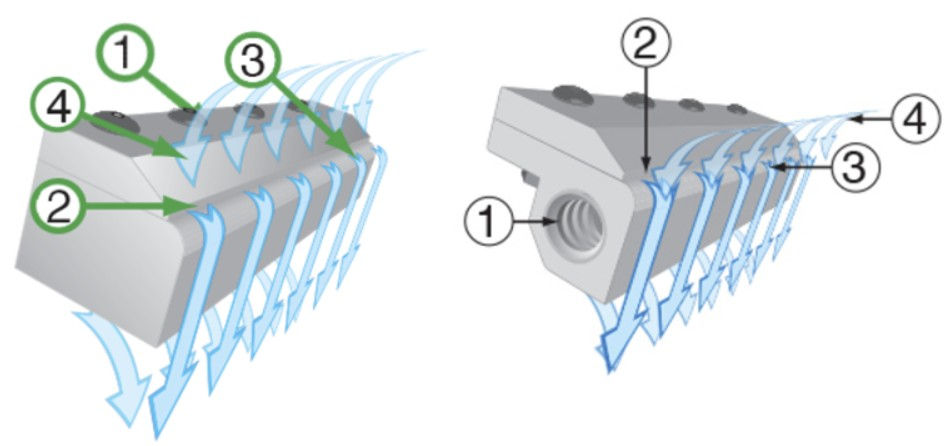 1
3
4
2

2
4
3
1