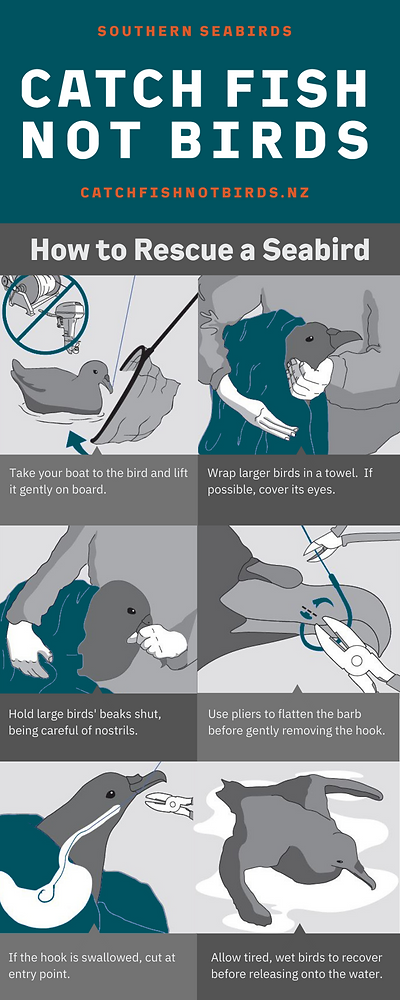 SOUTHERN SEABIRDS

CATCH FISH NOT BIRDS

CATCHFISHNOTBIRDS.NZ

How to Rescue a Seabird

Take your boat to the bird and lift it gently on board.

Wrap larger birds in a towel. If possible, cover its eyes.

Hold large birds' beaks shut, being careful of nostrils.

Use pliers to flatten the barb before gently removing the hook.

If the hook is swallowed, cut at entry point.

Allow tired, wet birds to recover before releasing onto the water.