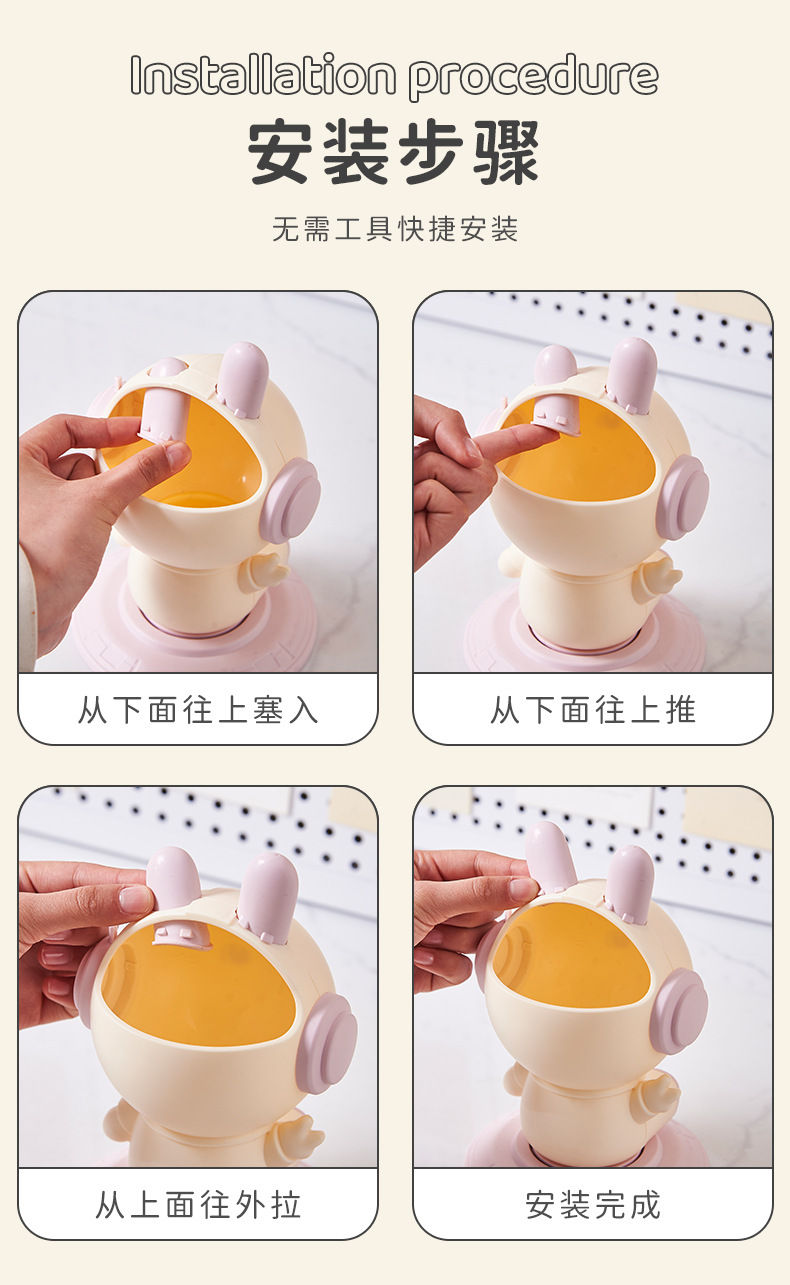 Installation procedure
安装步骤
无需工具快捷安装

从下面往上塞入

从下面往上推

从上面往外拉

安装完成