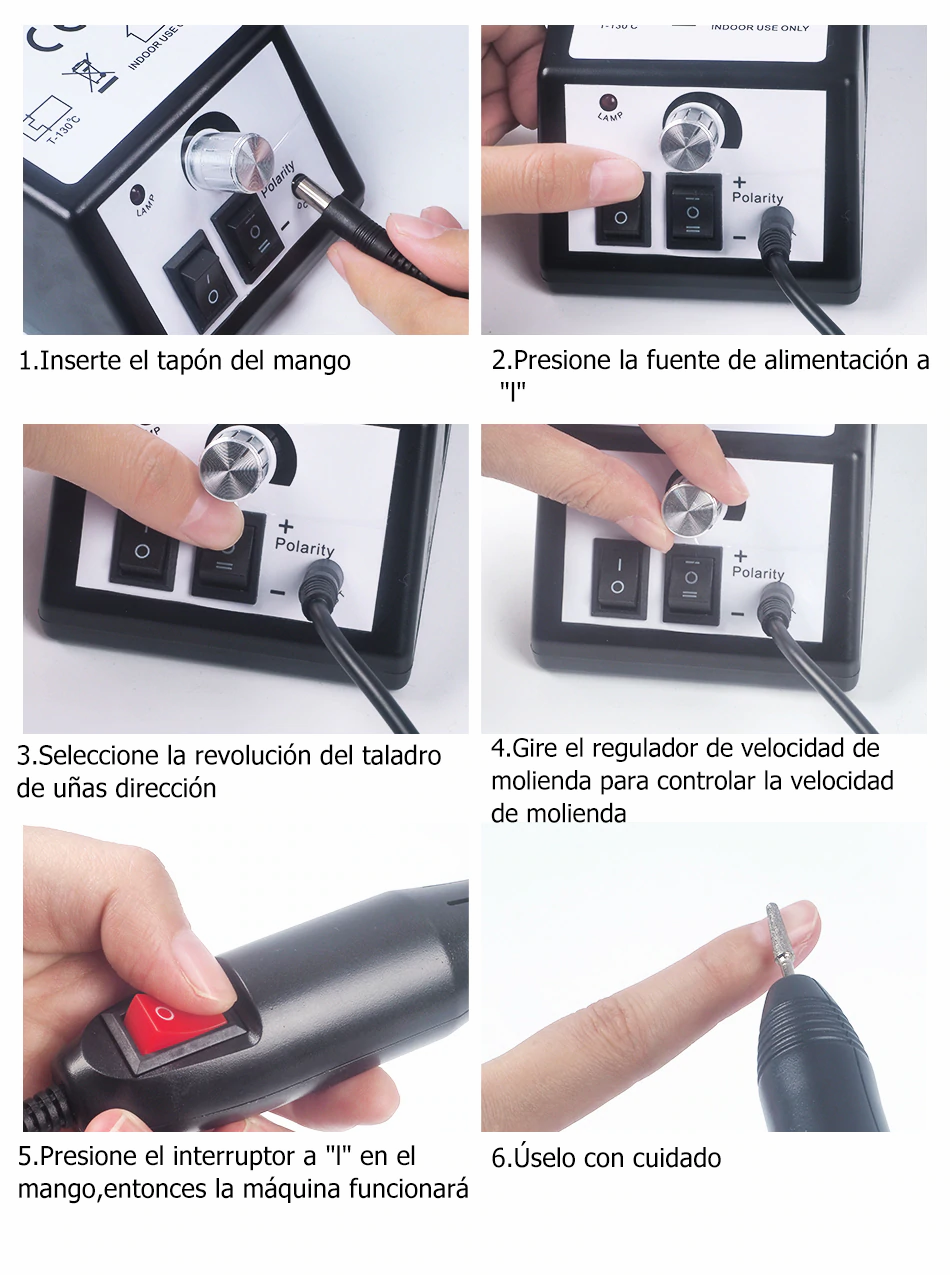 INDOOR USE
T-130°C
LAMP
Polarity
DC

1.Inserte el tapón del mango

T-130°C
INDOOR USE ONLY
LAMP
+
Polarity
−

2.Presione la fuente de alimentación a "I"

+
Polarity
−

3.Seleccione la revolución del taladro de uñas dirección

+
Polarity
−

4.Gire el regulador de velocidad de molienda para controlar la velocidad de molienda

5.Presione el interruptor a "I" en el mango,entonces la máquina funcionará

6.Úselo con cuidado