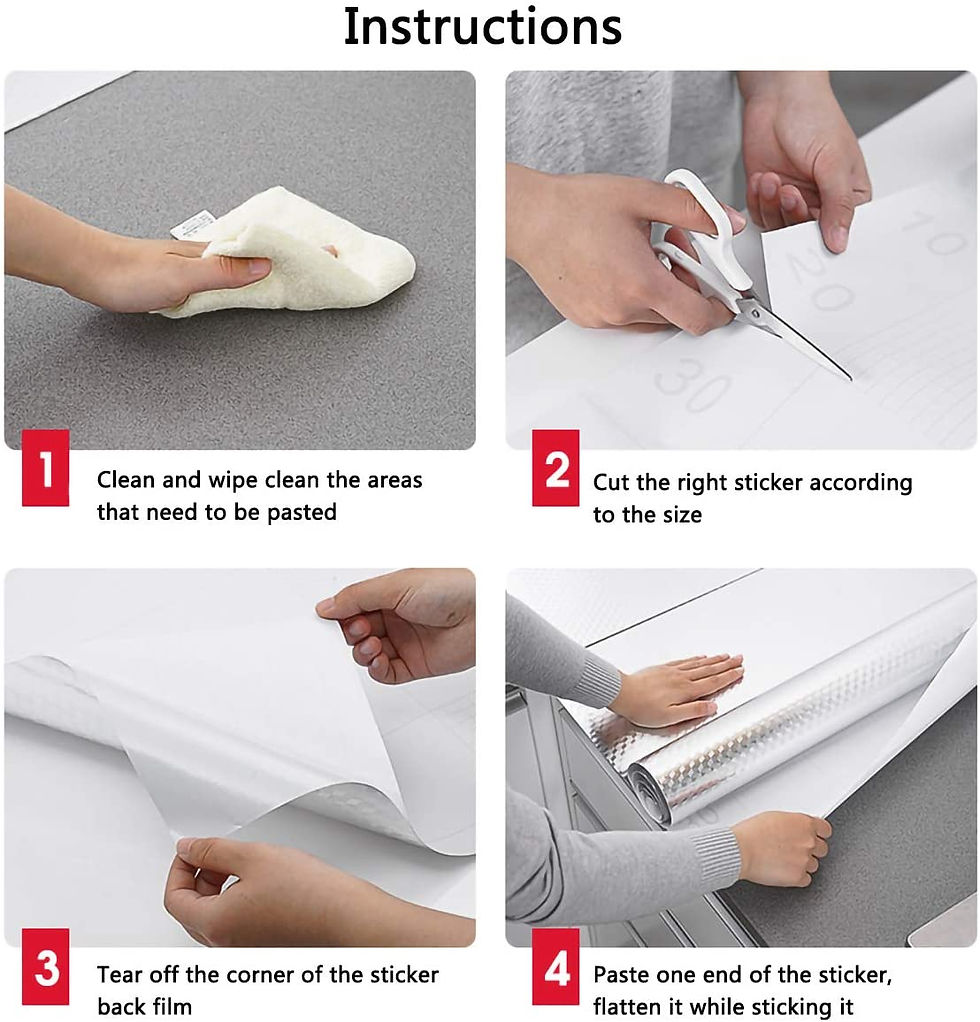 Instructions

10
20
30

1 Clean and wipe clean the areas that need to be pasted

2 Cut the right sticker according to the size

3 Tear off the corner of the sticker back film

4 Paste one end of the sticker, flatten it while sticking it