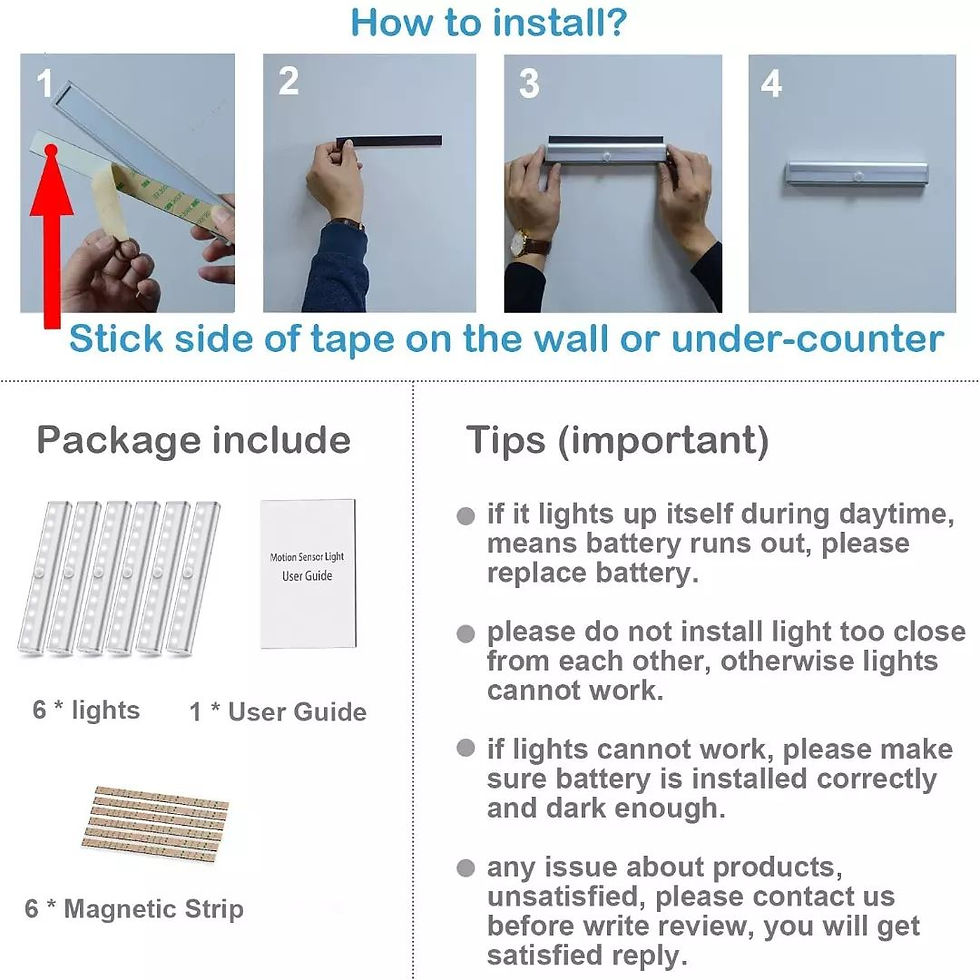 How to install?

1

2

3

4

Stick side of tape on the wall or under-counter

Package include

Motion Sensor Light User Guide

6 * lights

1 * User Guide

6 * Magnetic Strip

Tips (important)

● if it lights up itself during daytime, means battery runs out, please replace battery.

● please do not install light too close from each other, otherwise lights cannot work.

● if lights cannot work, please make sure battery is installed correctly and dark enough.

● any issue about products, unsatisfied, please contact us before write review, you will get satisfied reply.