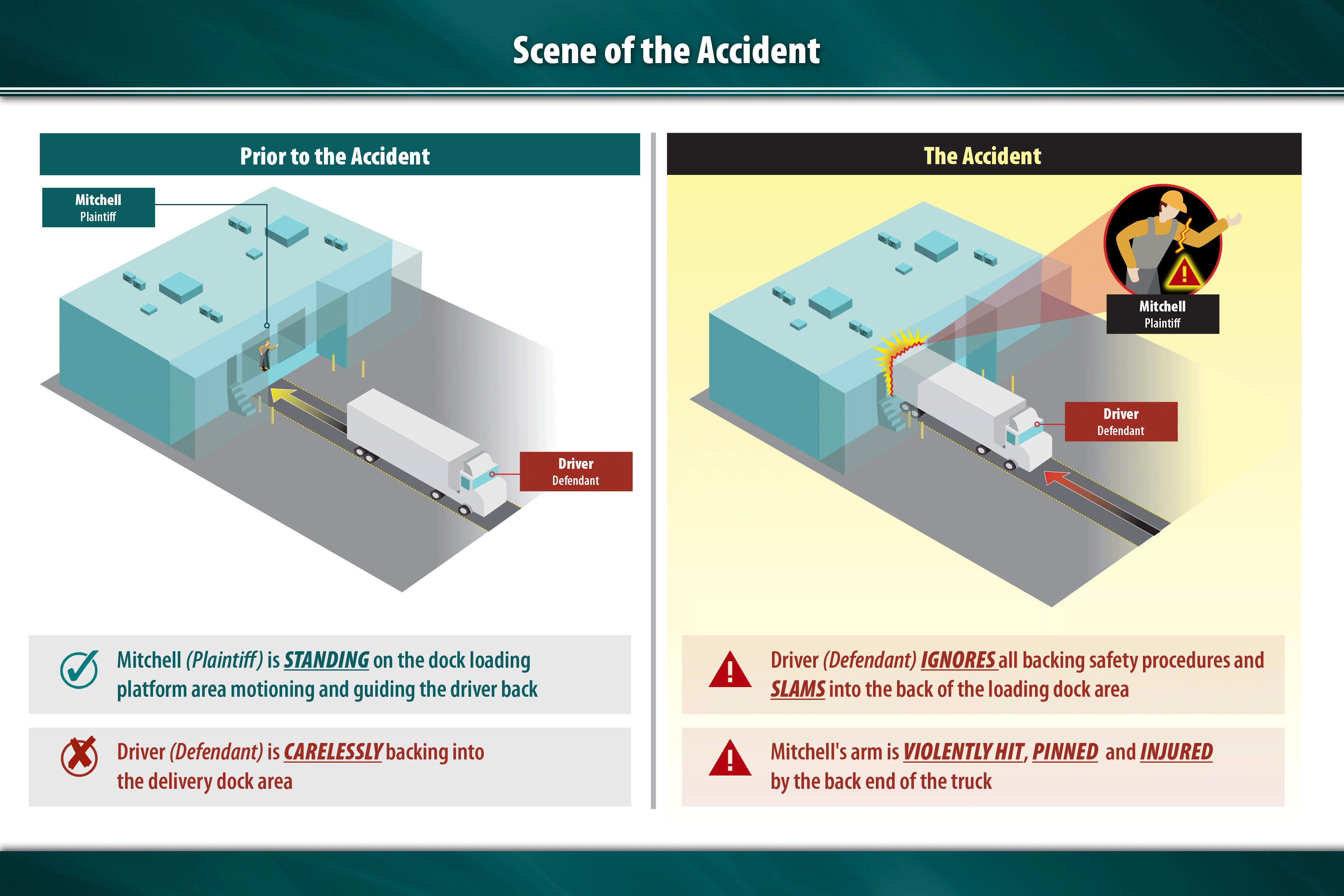 Scene of the Accident

Prior to the Accident

Mitchell
Plaintiff

Driver
Defendant

Mitchell (Plaintiff) is STANDING on the dock loading platform area motioning and guiding the driver back

Driver (Defendant) is CARELESSLY backing into the delivery dock area

The Accident

Mitchell
Plaintiff

Driver
Defendant

Driver (Defendant) IGNORES all backing safety procedures and SLAMS into the back of the loading dock area

Mitchell's arm is VIOLENTLY HIT, PINNED and INJURED by the back end of the truck