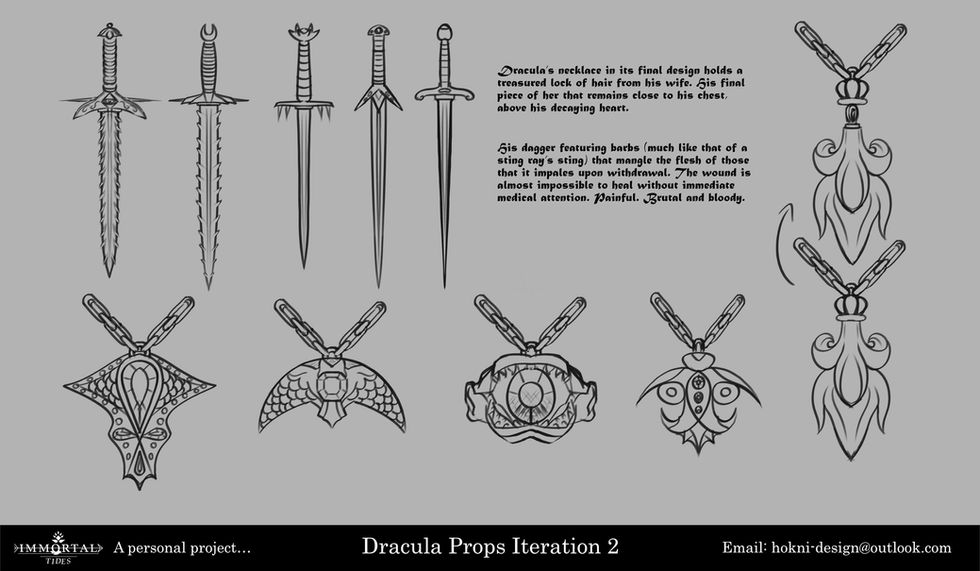 Dracula's necklace in its final design holds a treasured lock of hair from his wife. His final piece of her that remains close to his chest, above his decaying heart.

His dagger featuring barbs (much like that of a sting ray's sting) that mangle the flesh of those that it impales upon withdrawal. The wound is almost impossible to heal without immediate medical attention. Painful. Brutal and bloody.

IMMORTAL TIDES A personal project... Dracula Props Iteration 2 Email: hokni-design@outlook.com