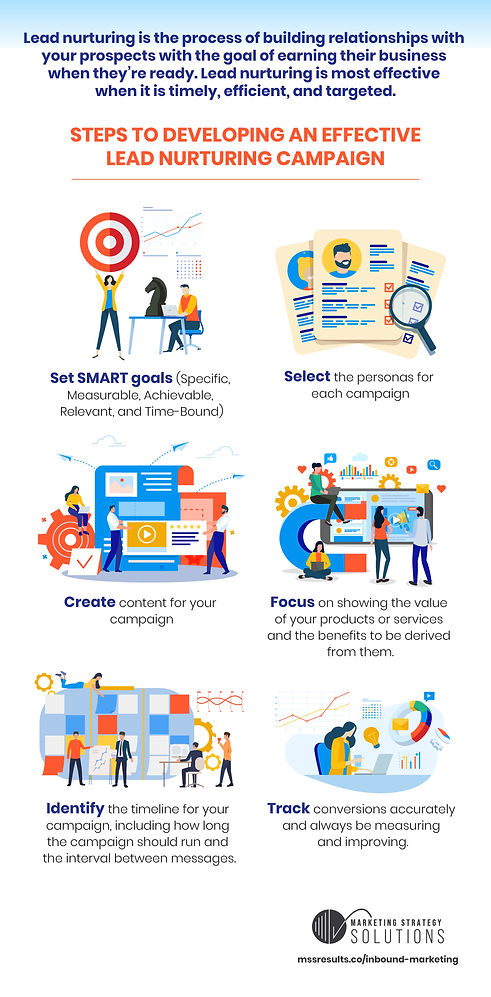 Lead nurturing is the process of building relationships with your prospects with the goal of earning their business when they're ready. Lead nurturing is most effective when it is timely, efficient, and targeted.

STEPS TO DEVELOPING AN EFFECTIVE LEAD NURTURING CAMPAIGN

Set SMART goals (Specific, Measurable, Achievable, Relevant, and Time-Bound)

Select the personas for each campaign

Create content for your campaign

Focus on showing the value of your products or services and the benefits to be derived from them.

Identify the timeline for your campaign, including how long the campaign should run and the interval between messages.

Track conversions accurately and always be measuring and improving.

MARKETING STRATEGY SOLUTIONS

mssresults.co/inbound-marketing