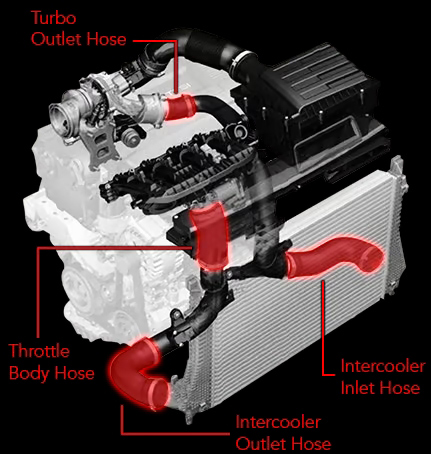 Turbo
Outlet Hose

Throttle
Body Hose

Intercooler
Inlet Hose

Intercooler
Outlet Hose