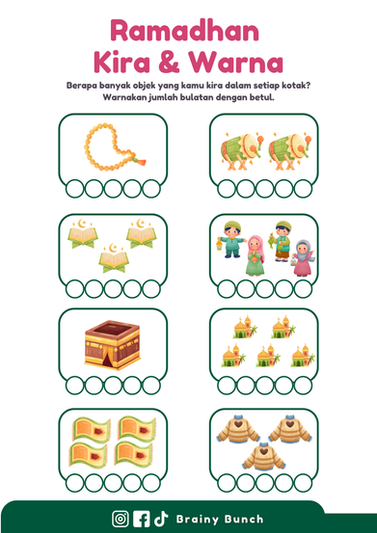 Ramadhan
Kira & Warna

Berapa banyak objek yang kamu kira dalam setiap kotak?
Warnakan jumlah bulatan dengan betul.

Brainy Bunch