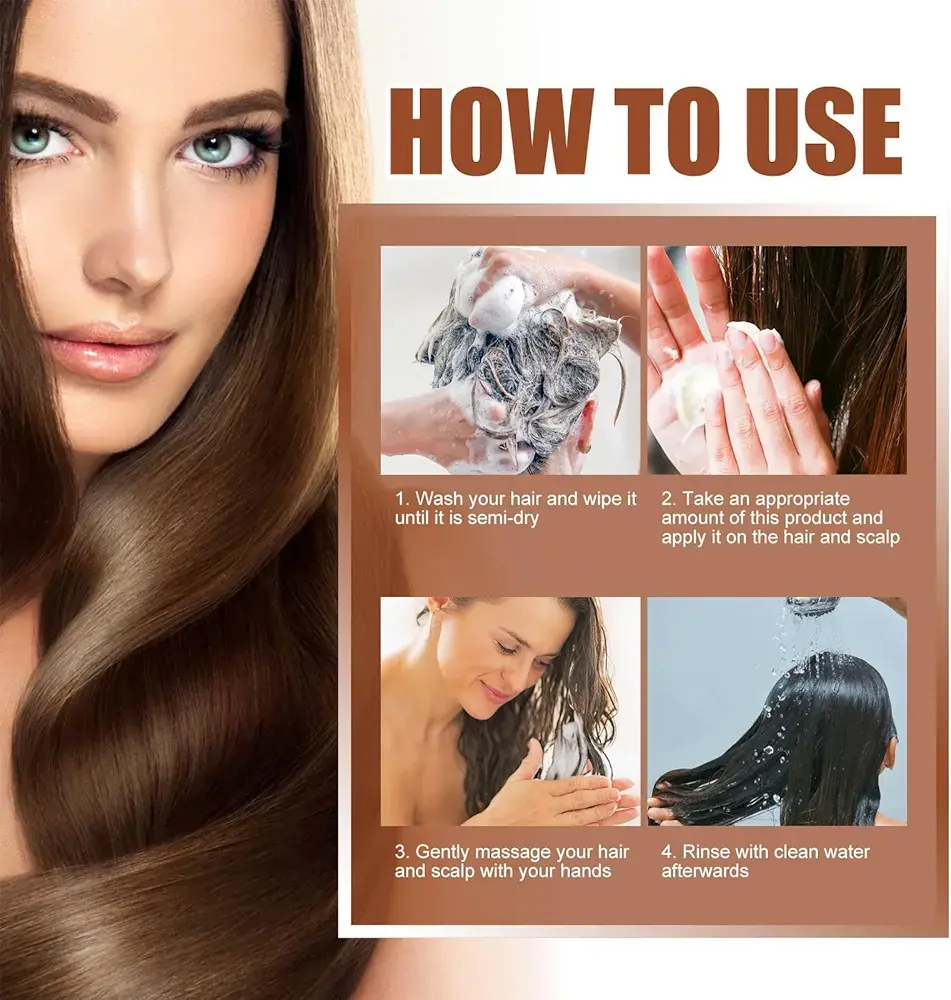 HOW TO USE

1. Wash your hair and wipe it until it is semi-dry

2. Take an appropriate amount of this product and apply it on the hair and scalp

3. Gently massage your hair and scalp with your hands

4. Rinse with clean water afterwards