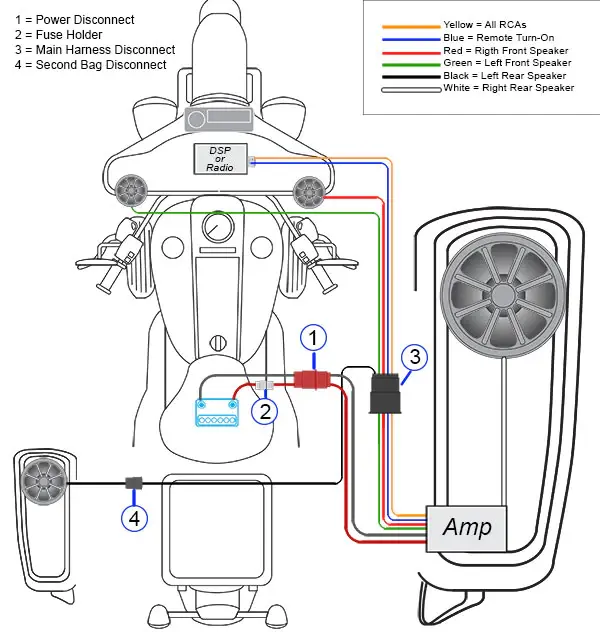 1 = Power Disconnect
2 = Fuse Holder
3 = Main Harness Disconnect
4 = Second Bag Disconnect

Yellow = All RCAs
Blue = Remote Turn-On
Red = Rigth Front Speaker
Green = Left Front Speaker
Black = Left Rear Speaker
White = Right Rear Speaker

DSP or Radio

1

2

3

4

Amp