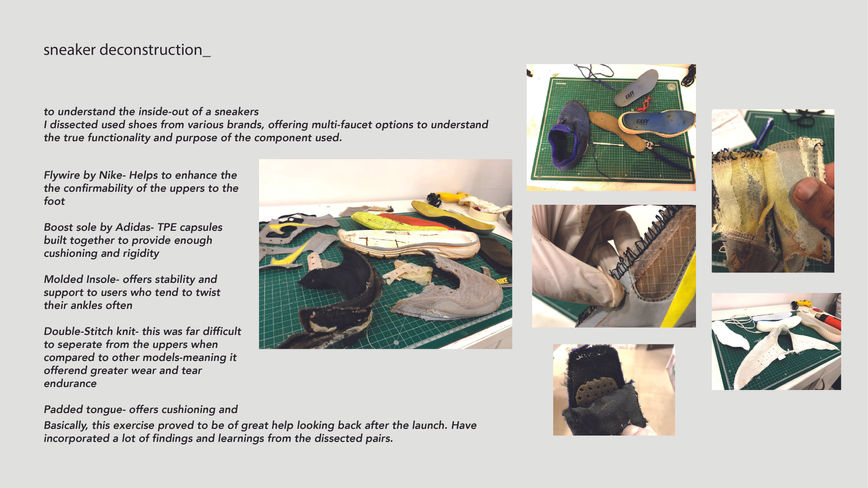 sneaker deconstruction_

to understand the inside-out of a sneakers
I dissected used shoes from various brands, offering multi-faucet options to understand the true functionality and purpose of the component used.

Flywire by Nike- Helps to enhance the the confirmability of the uppers to the foot

Boost sole by Adidas- TPE capsules built together to provide enough cushioning and rigidity

Molded Insole- offers stability and support to users who tend to twist their ankles often

Double-Stitch knit- this was far difficult to seperate from the uppers when compared to other models-meaning it offerend greater wear and tear endurance

Padded tongue- offers cushioning and

Basically, this exercise proved to be of great help looking back after the launch. Have incorporated a lot of findings and learnings from the dissected pairs.