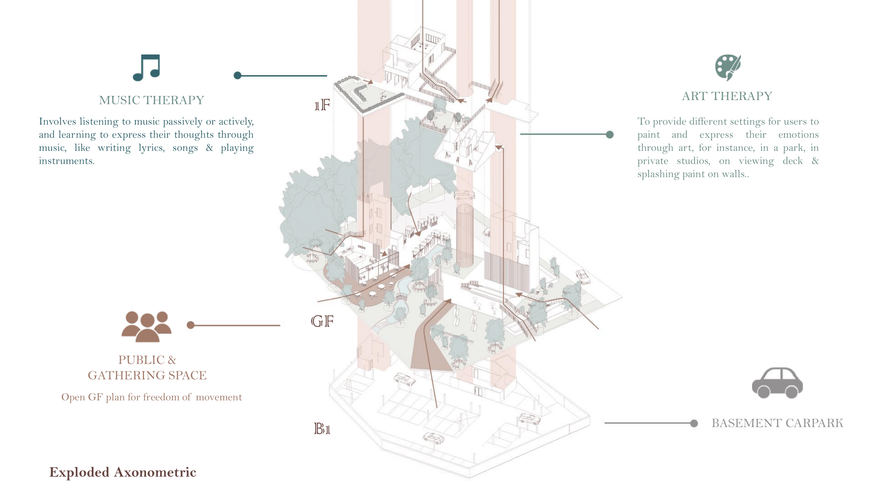 MUSIC THERAPY

Involves listening to music passively or actively, and learning to express their thoughts through music, like writing lyrics, songs & playing instruments.

1F

ART THERAPY

To provide different settings for users to paint and express their emotions through art, for instance, in a park, in private studios, on viewing deck & splashing paint on walls..

GF

PUBLIC & GATHERING SPACE

Open GF plan for freedom of movement

B1

BASEMENT CARPARK

Exploded Axonometric