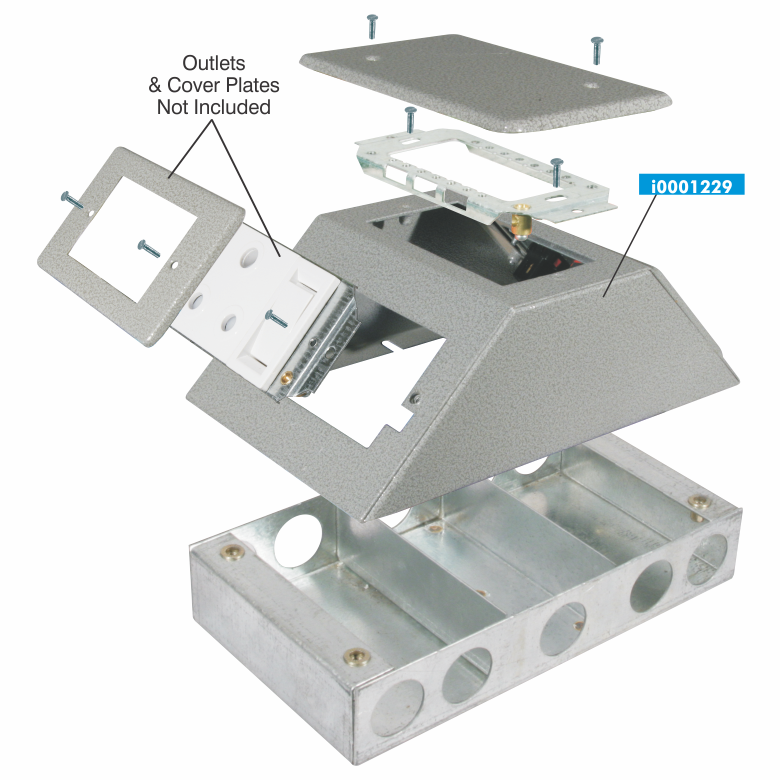 Outlets
& Cover Plates
Not Included

i0001229