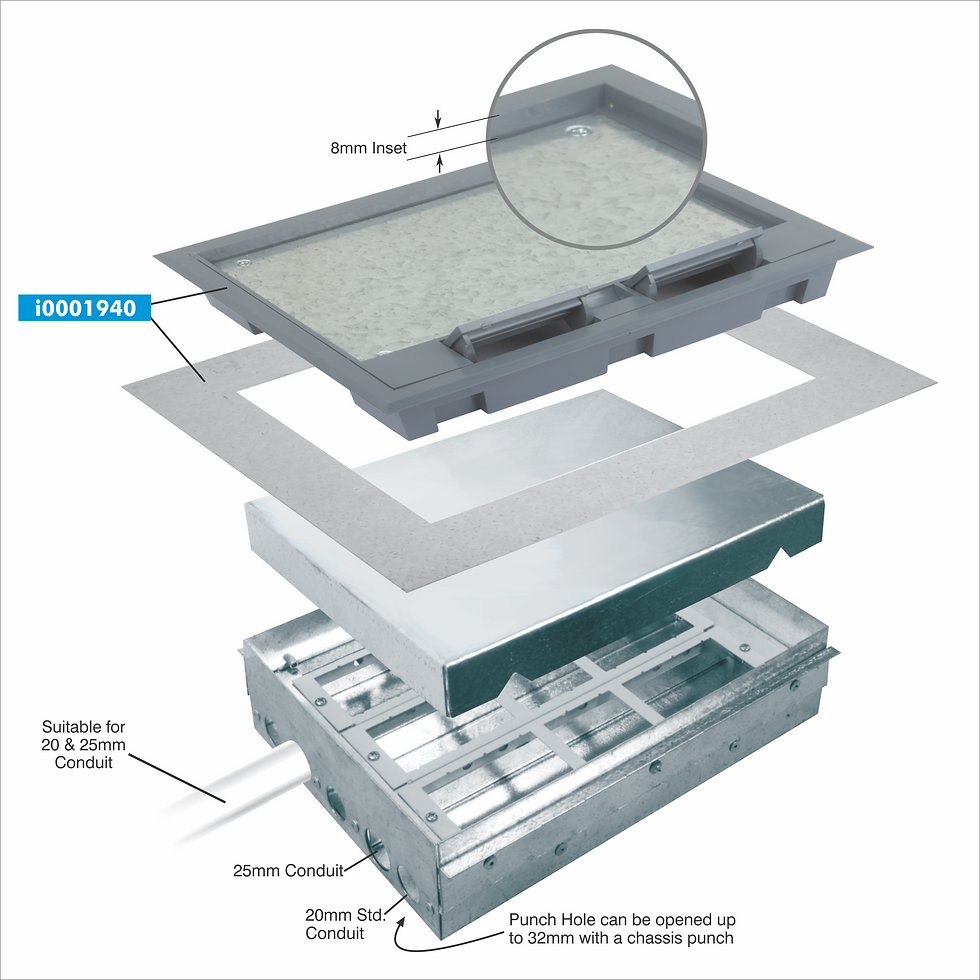 8mm Inset

i0001940

Suitable for 20 & 25mm Conduit

25mm Conduit

20mm Std. Conduit

Punch Hole can be opened up to 32mm with a chassis punch