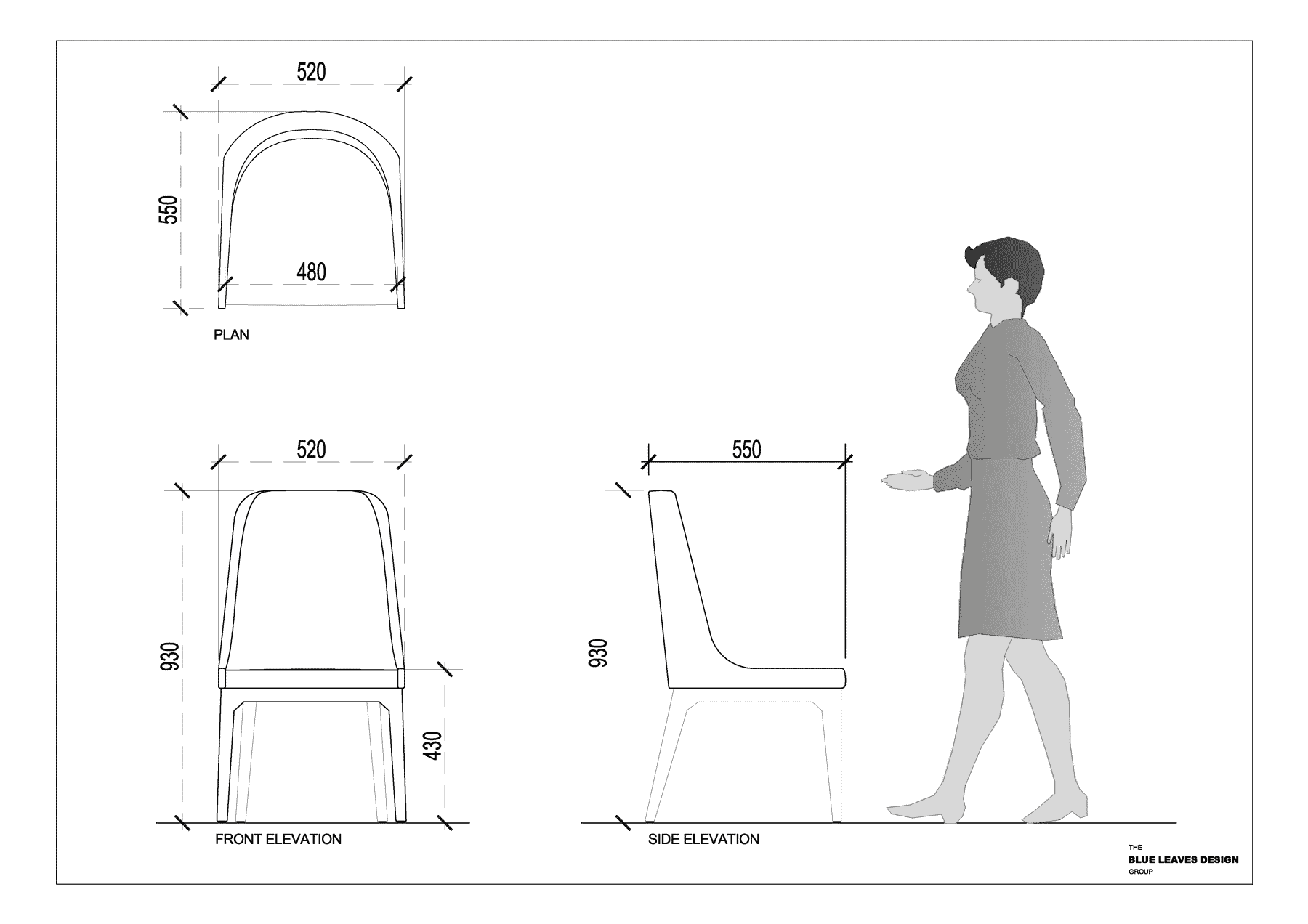 520

550

480

PLAN

520

930

430

FRONT ELEVATION

550

930

SIDE ELEVATION

THE
BLUE LEAVES DESIGN
GROUP