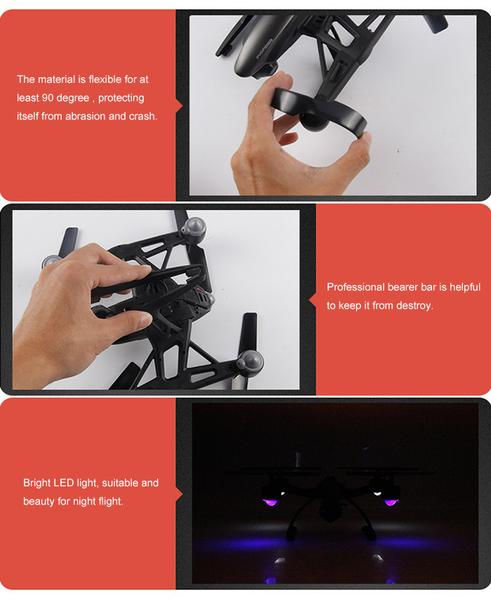 The material is flexible for at least 90 degree , protecting itself from abrasion and crash.

Professional bearer bar is helpful to keep it from destroy.

Bright LED light, suitable and beauty for night flight.