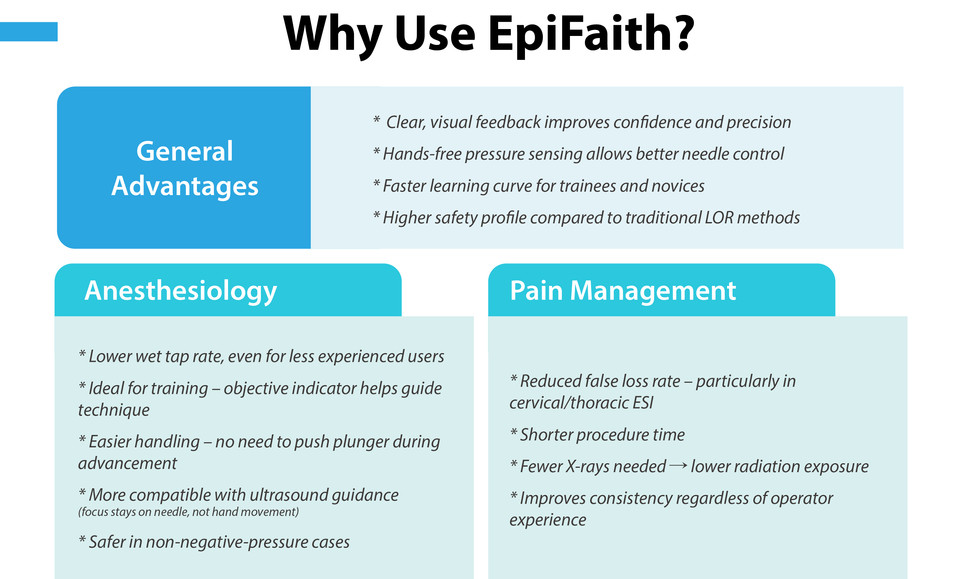 Why Use EpiFaith?

General Advantages

* Clear, visual feedback improves confidence and precision

* Hands-free pressure sensing allows better needle control

* Faster learning curve for trainees and novices

* Higher safety profile compared to traditional LOR methods

Anesthesiology

* Lower wet tap rate, even for less experienced users

* Ideal for training – objective indicator helps guide technique

* Easier handling – no need to push plunger during advancement

* More compatible with ultrasound guidance (focus stays on needle, not hand movement)

* Safer in non-negative-pressure cases

Pain Management

* Reduced false loss rate – particularly in cervical/thoracic ESI

* Shorter procedure time

* Fewer X-rays needed → lower radiation exposure

* Improves consistency regardless of operator experience