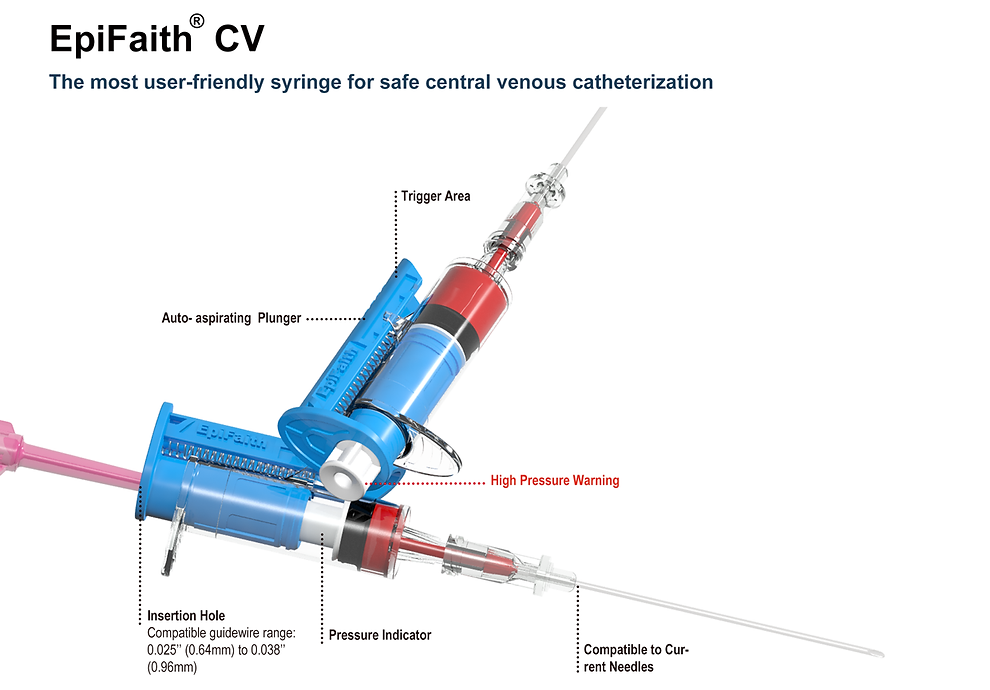 EpiFaith® CV

The most user-friendly syringe for safe central venous catheterization

Trigger Area

Auto- aspirating Plunger

EpiFaith

EpiFaith

High Pressure Warning

Insertion Hole
Compatible guidewire range: 0.025'' (0.64mm) to 0.038'' (0.96mm)

Pressure Indicator

Compatible to Current Needles