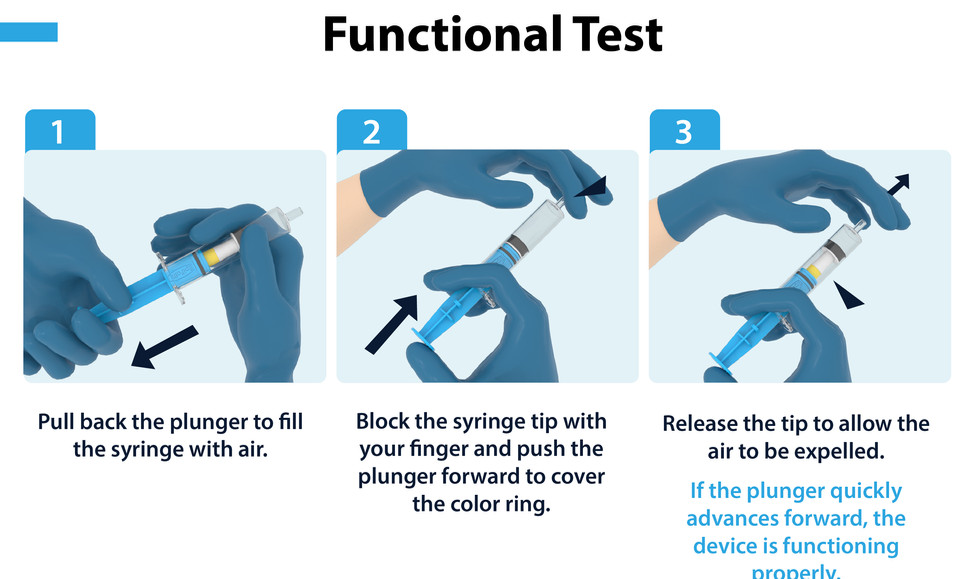 Functional Test

1

Pull back the plunger to fill the syringe with air.

2

Block the syringe tip with your finger and push the plunger forward to cover the color ring.

3

Release the tip to allow the air to be expelled.

If the plunger quickly advances forward, the device is functioning properly.