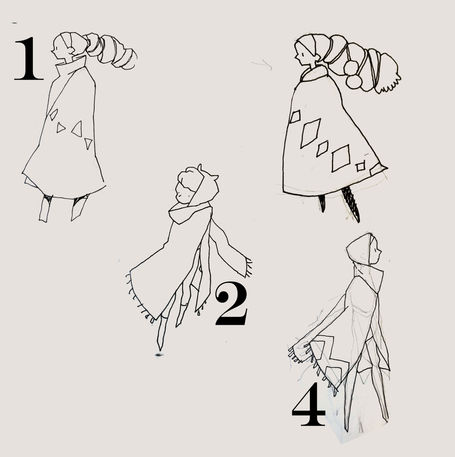 1

2

4