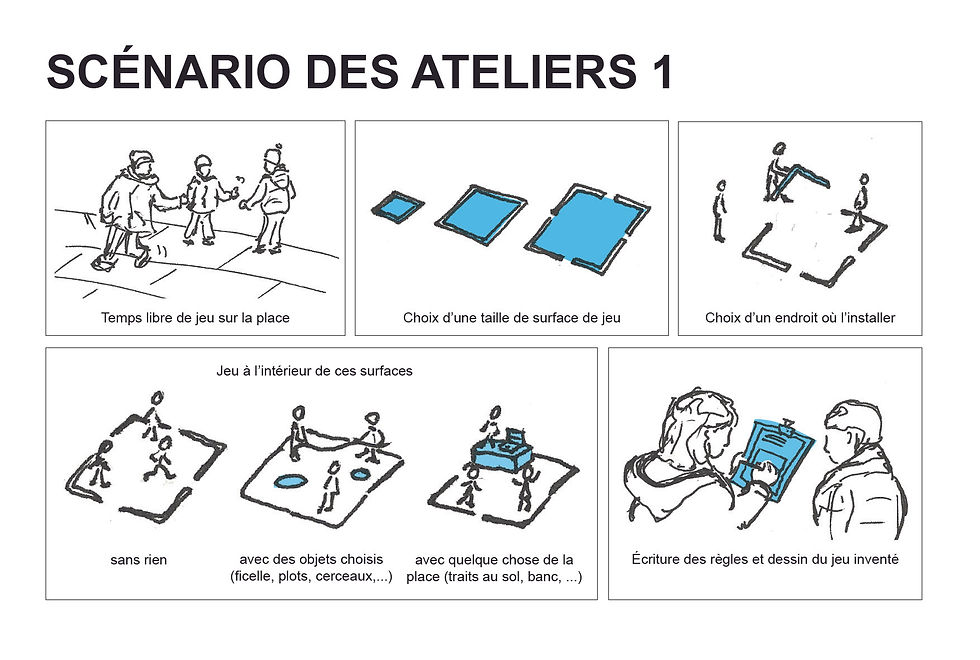 SCÉNARIO DES ATELIERS 1

Temps libre de jeu sur la place

Choix d'une taille de surface de jeu

Choix d'un endroit où l'installer

Jeu à l'intérieur de ces surfaces

sans rien

avec des objets choisis (ficelle, plots, cerceaux,...)

avec quelque chose de la place (traits au sol, banc, ...)

Écriture des règles et dessin du jeu inventé