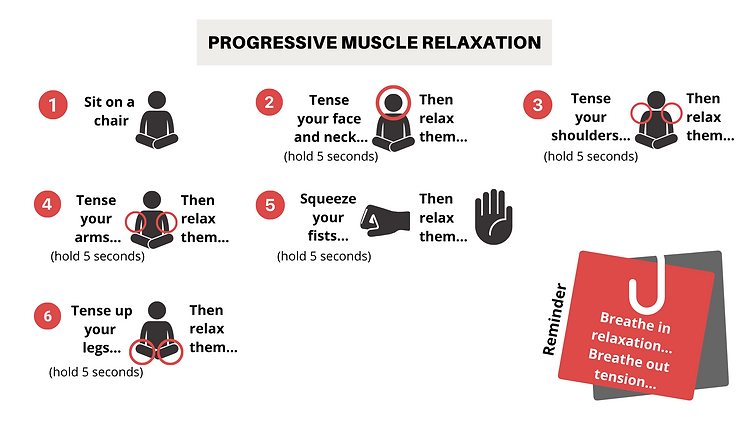 PROGRESSIVE MUSCLE RELAXATION

1 Sit on a chair

2 Tense your face and neck... (hold 5 seconds) Then relax them...

3 Tense your shoulders... (hold 5 seconds) Then relax them...

4 Tense your arms... (hold 5 seconds) Then relax them...

5 Squeeze your fists... (hold 5 seconds) Then relax them...

6 Tense up your legs... (hold 5 seconds) Then relax them...

Reminder

Breathe in relaxation... Breathe out tension...